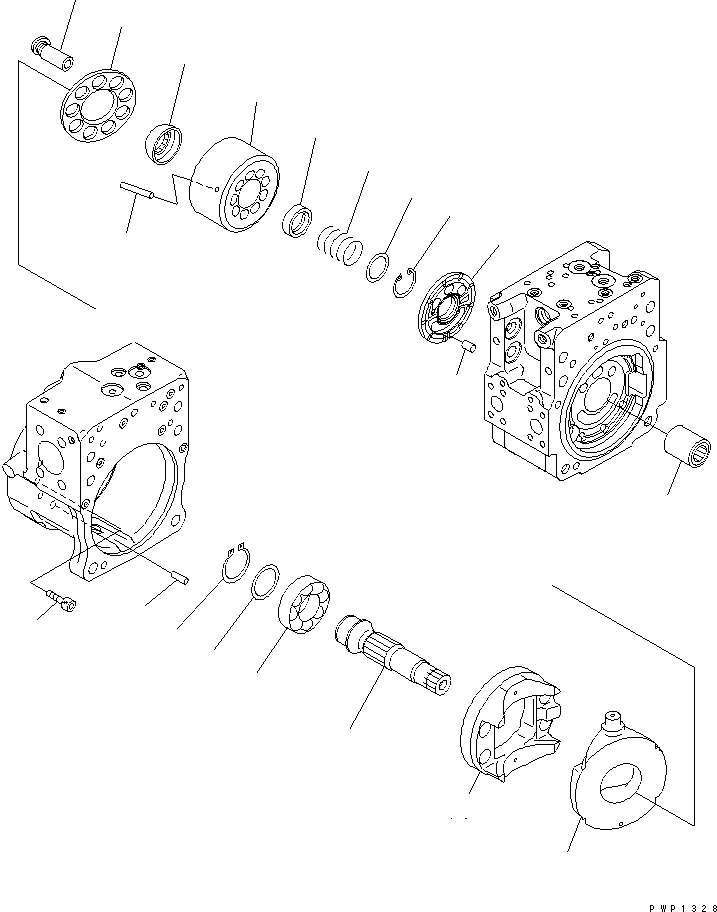 PWP1328