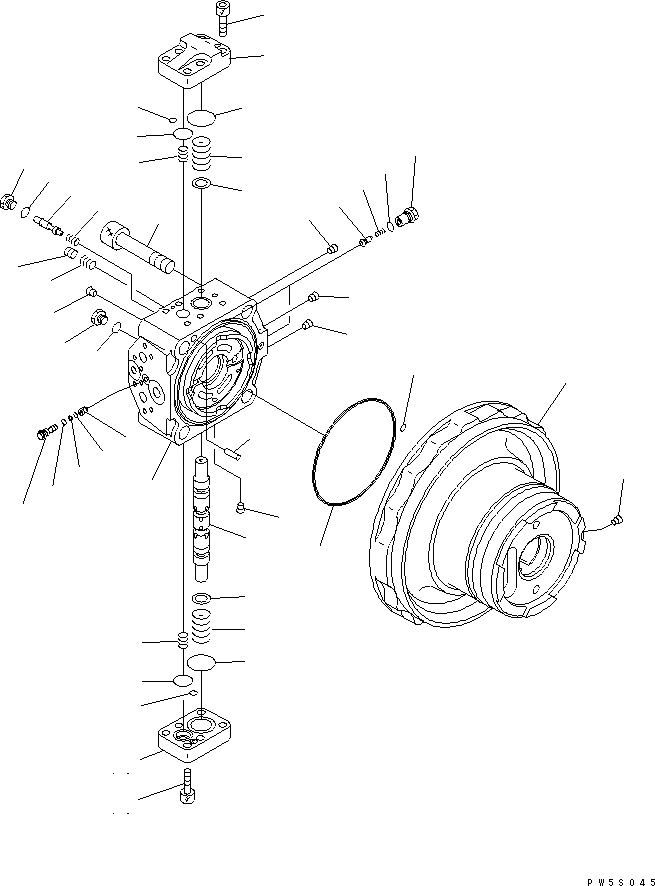 PW5S045