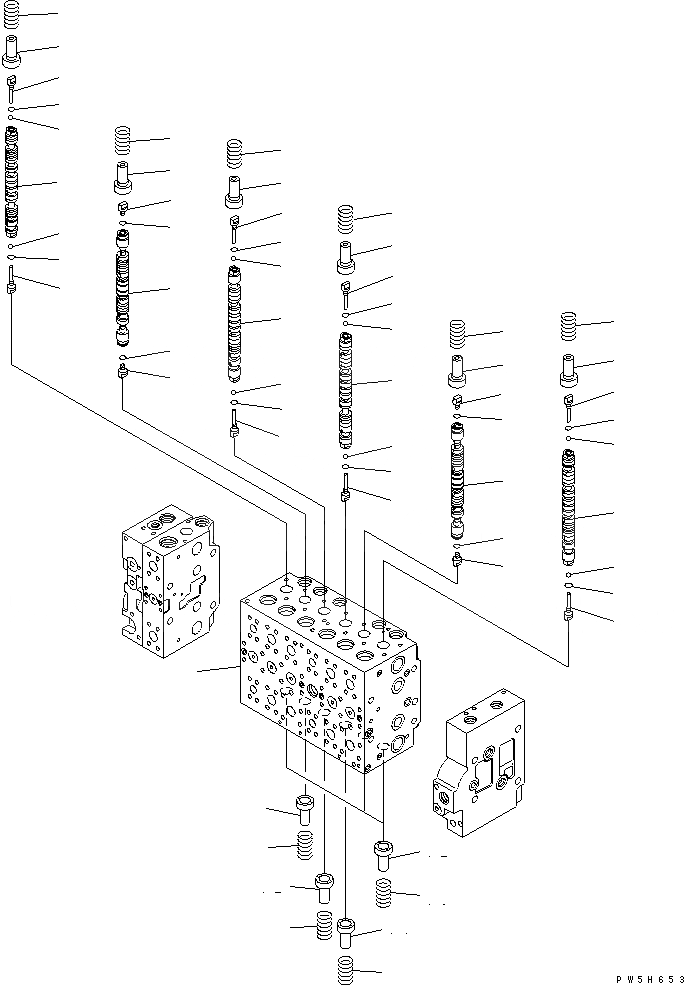 PW5H653