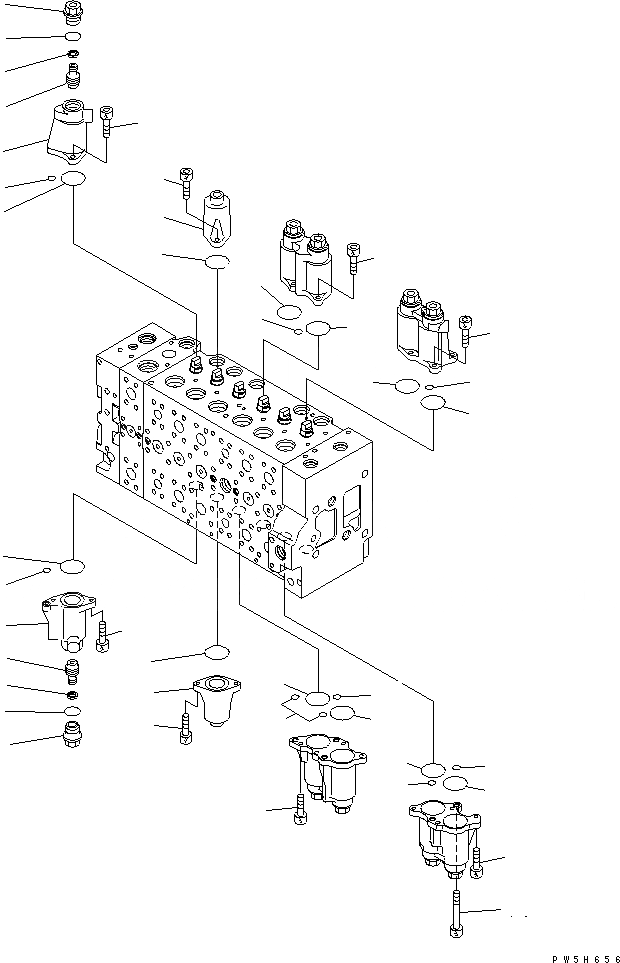 PW5H656