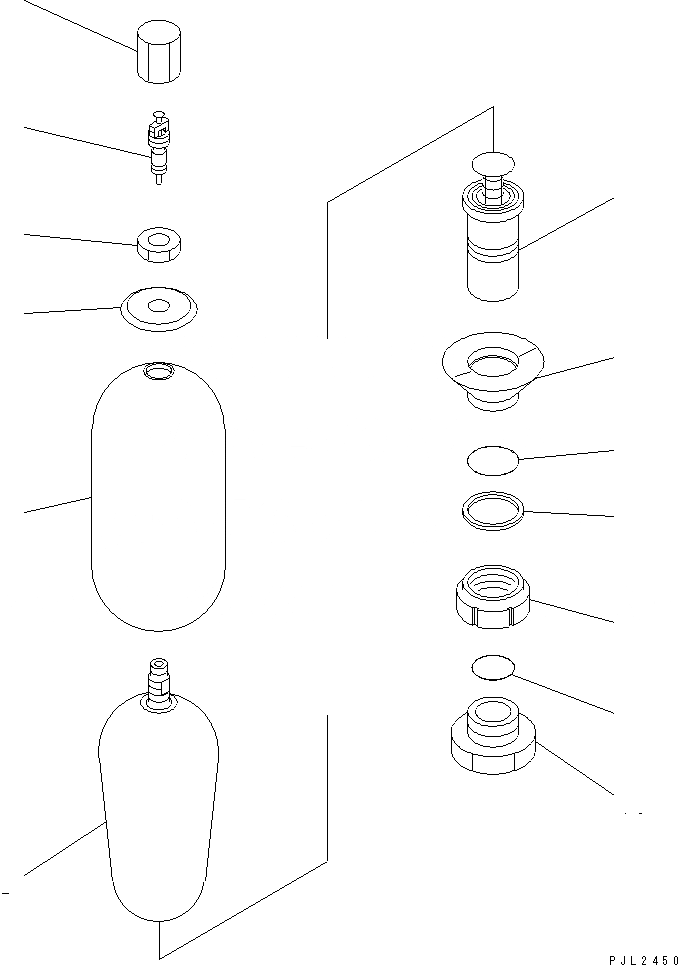 PJL2450