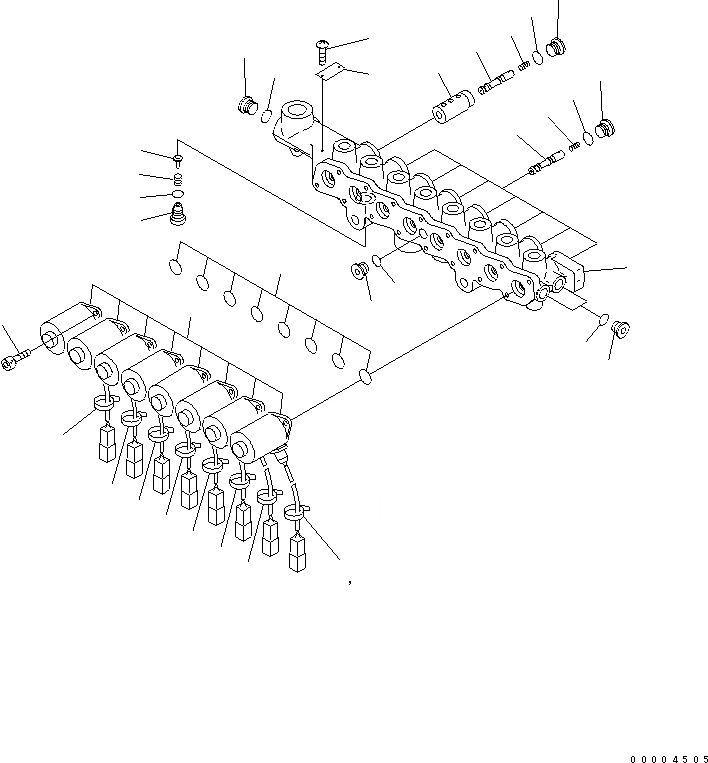 00004505