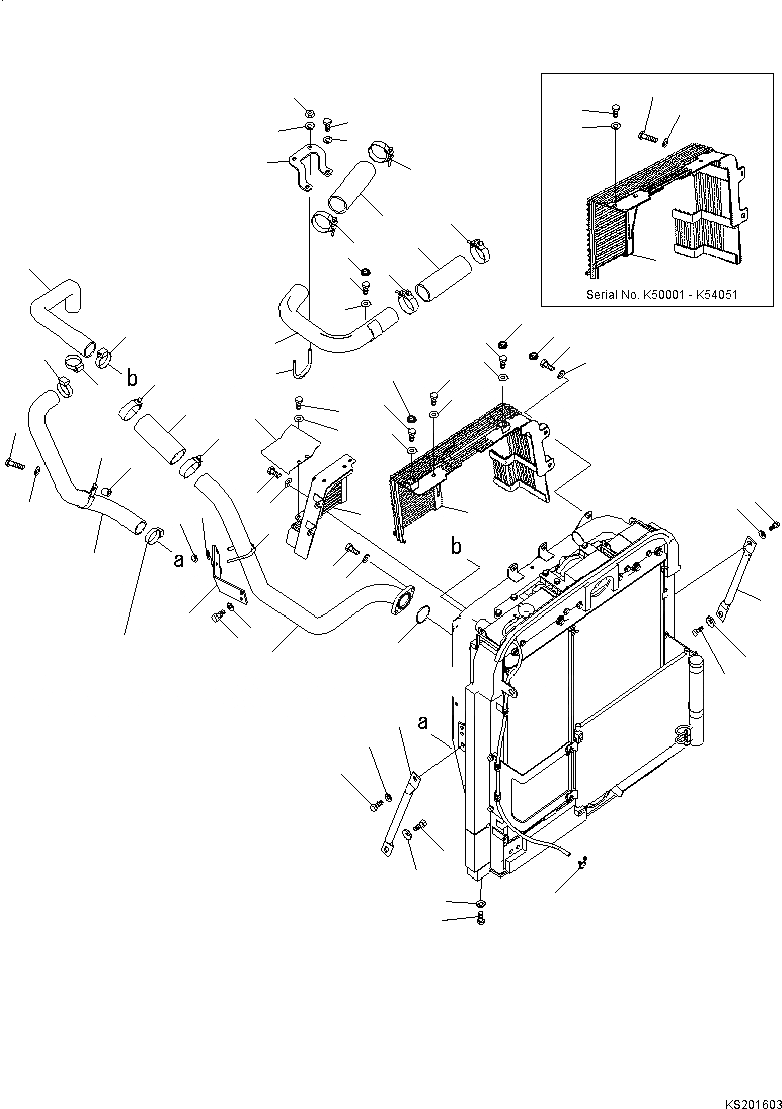 Serial No. K50001 - K54051

b

a

b

a

KS201603