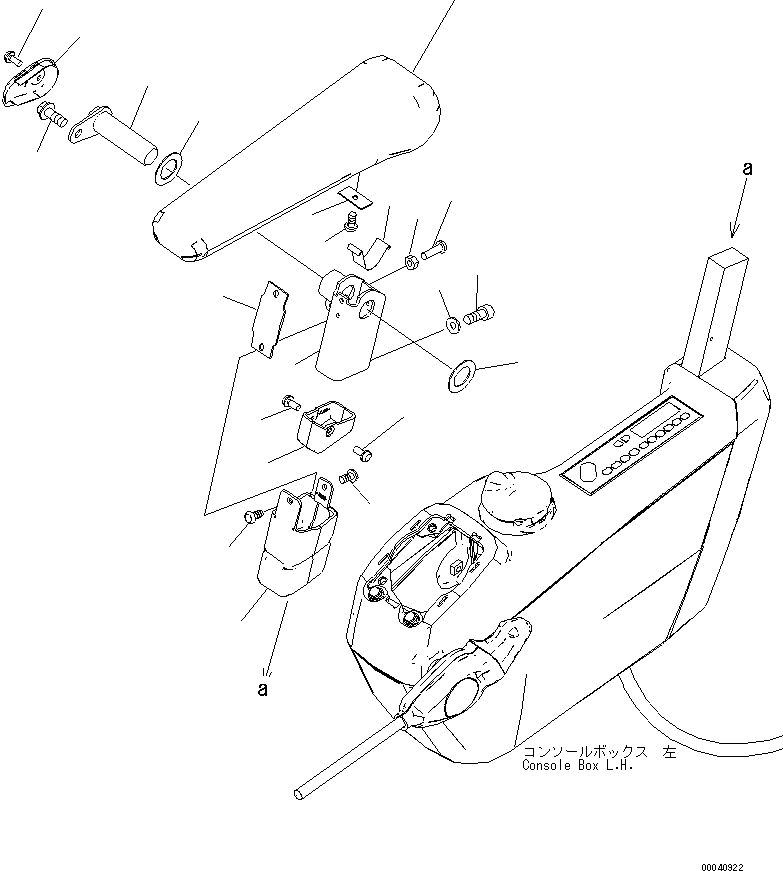 a

a

コンソールボックス 左
Console Box L.H.

00040922