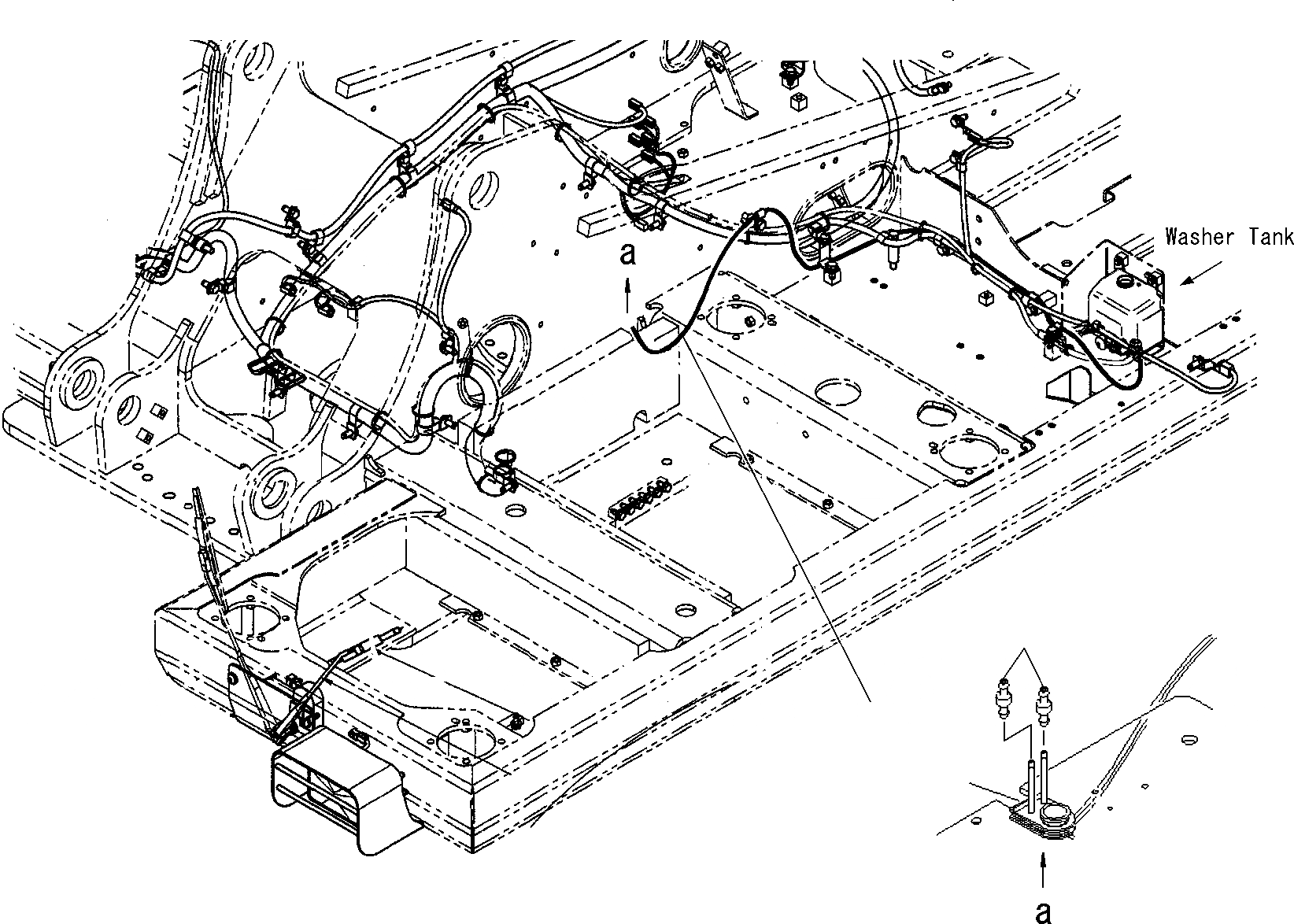 Washer Tank

a

a