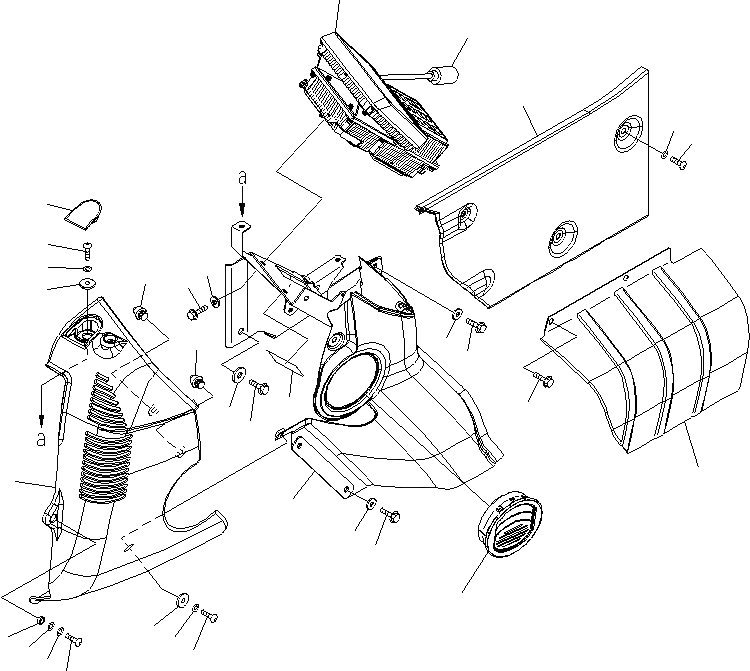 a
a