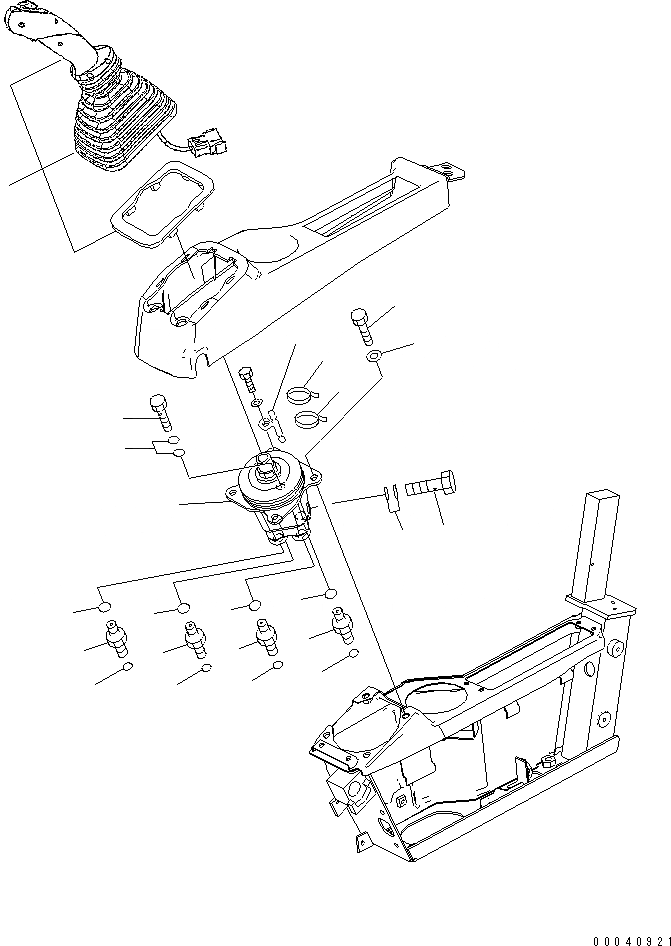 00040921