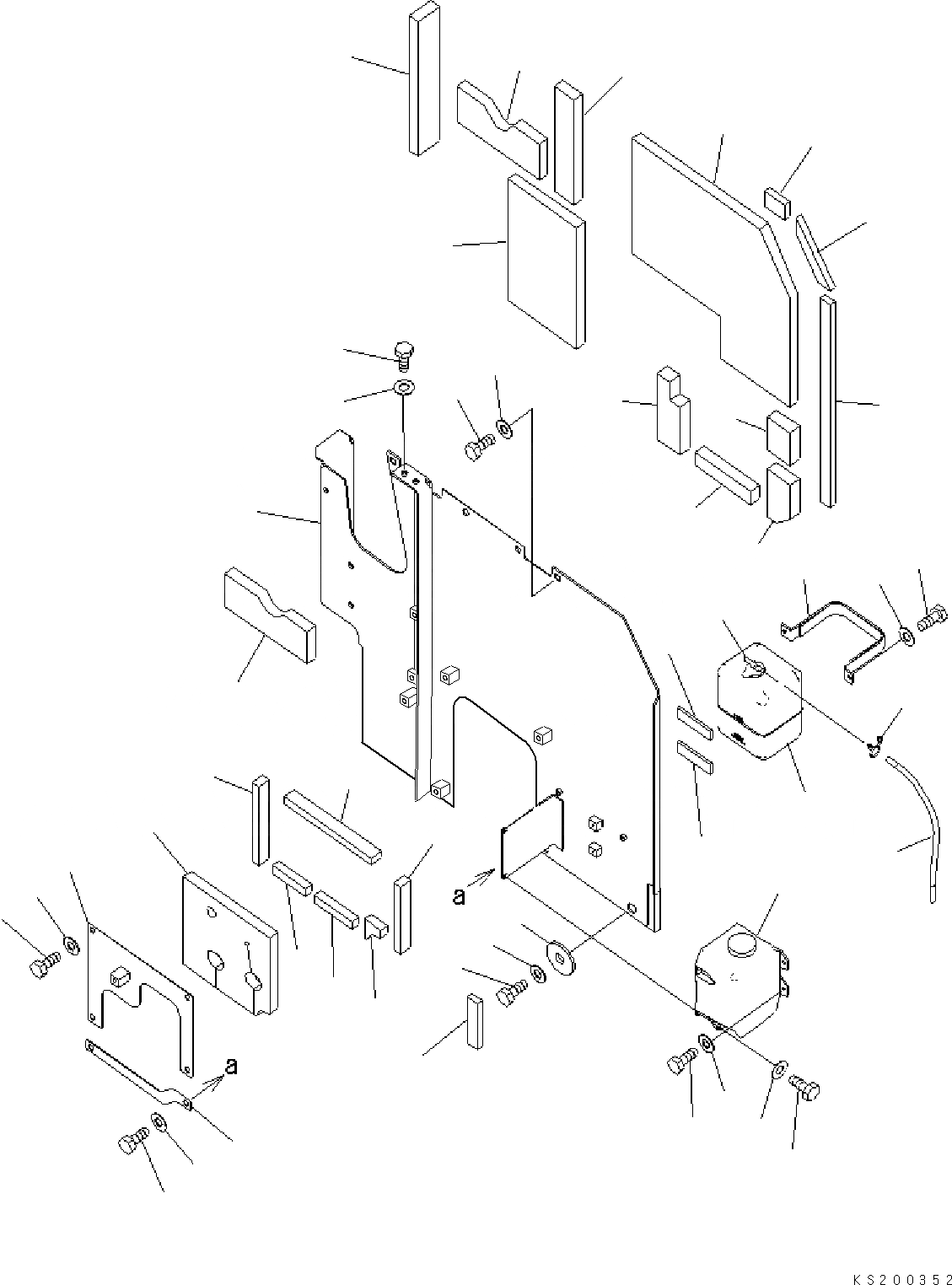 a

a

KS200352