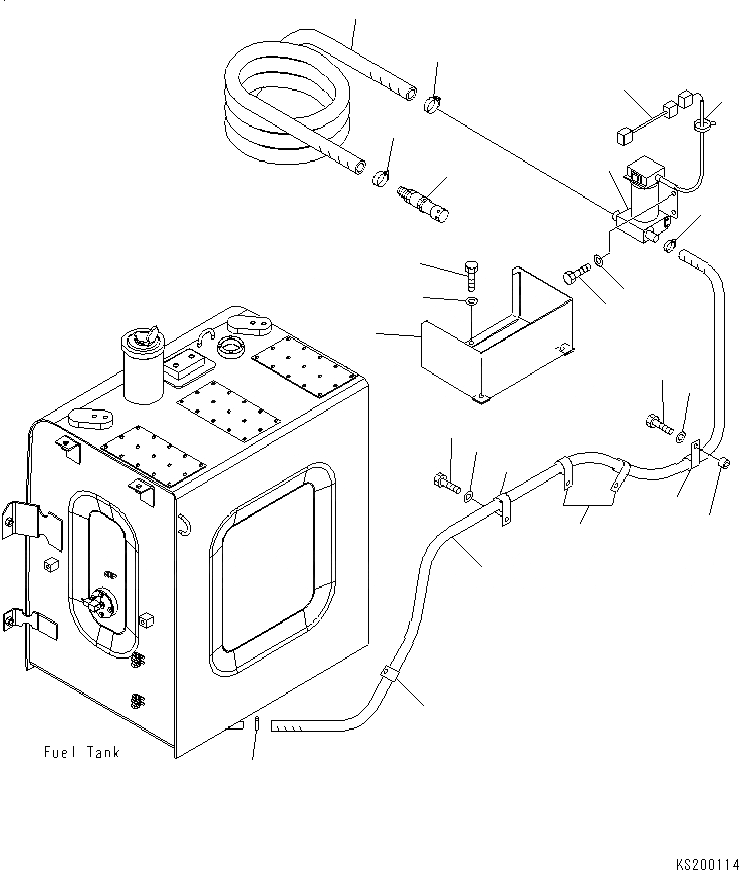 Fuel Tank

KS200114