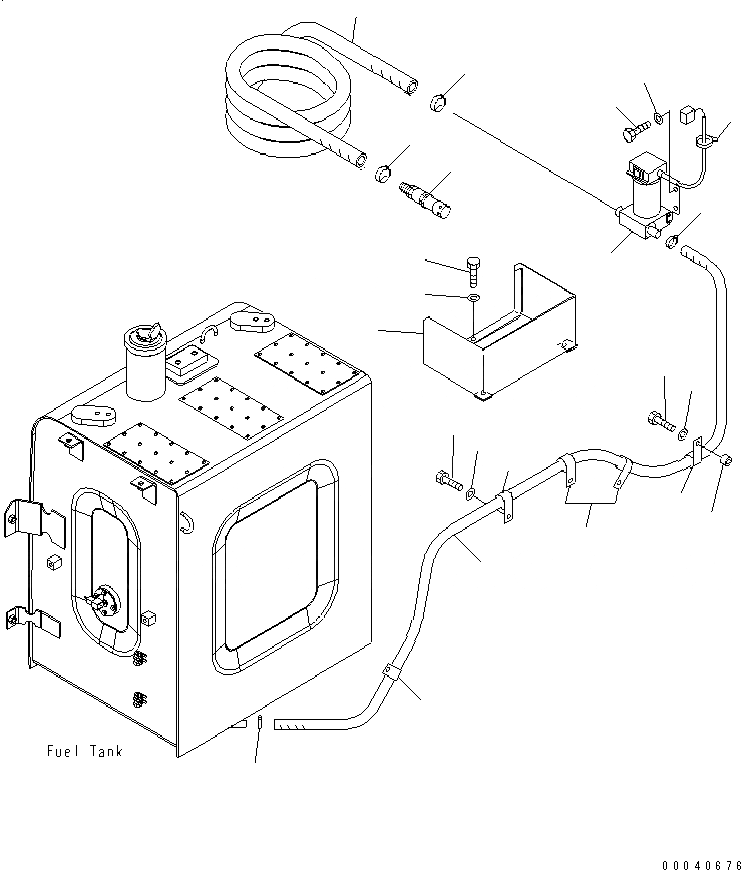 Fuel Tank

00040676