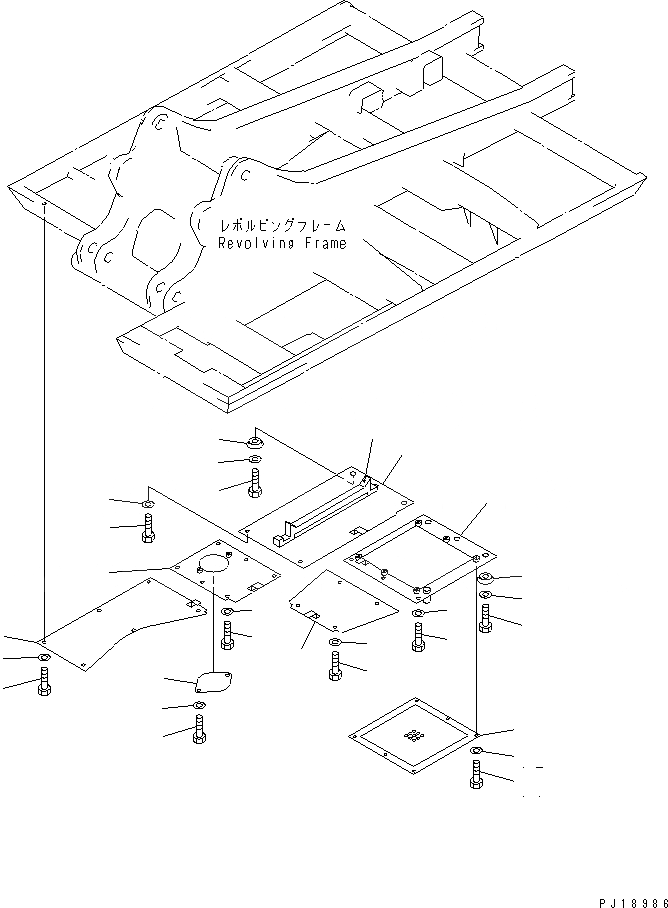 レボルビングフレーム
Revolving Frame

PJ18986