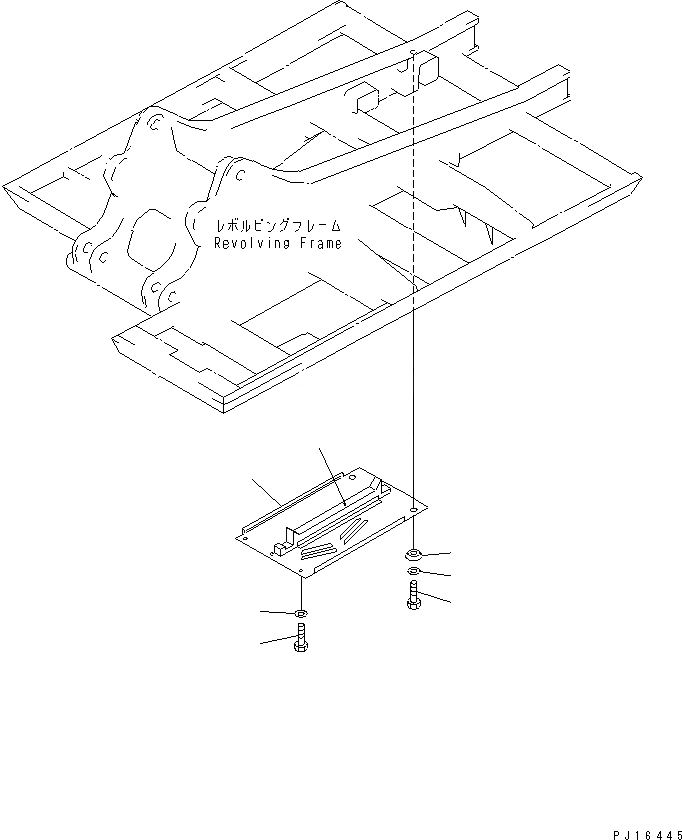 レボルビングフレーム
Revolving Frame

PJ16445