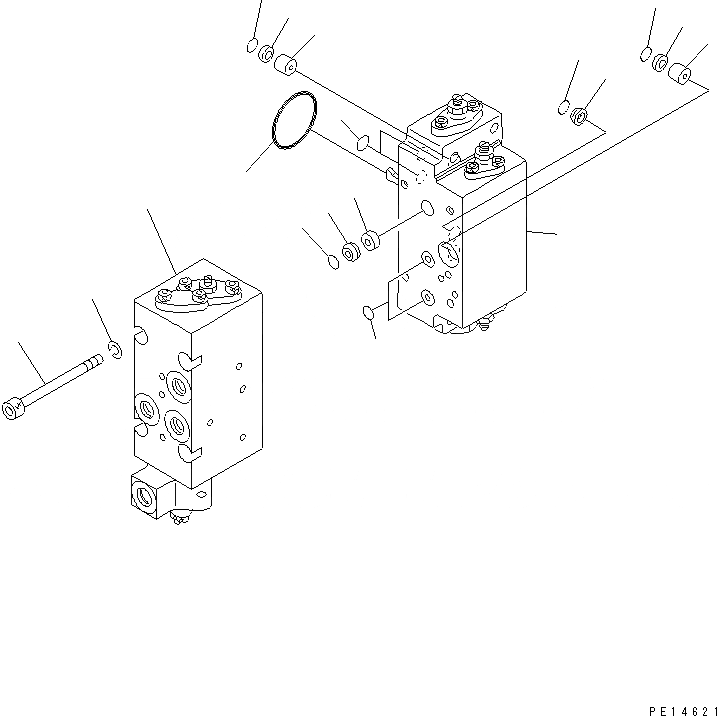 PE14621