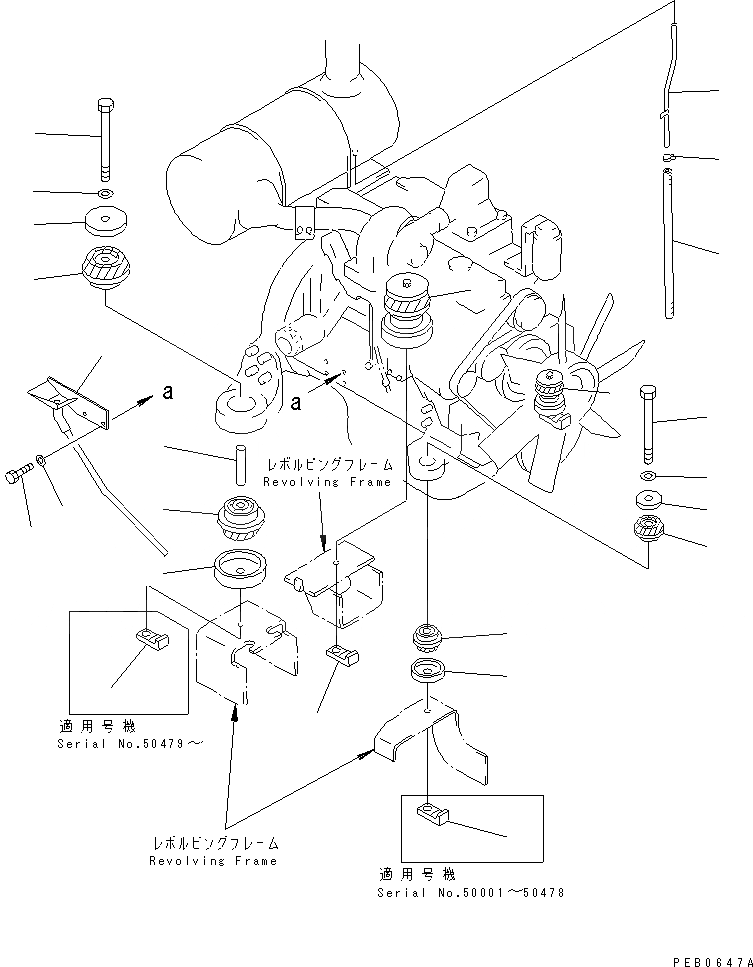 a

a

レボルビングフレーム
Revolving Frame

適用号機
Serial No.50479～

レボルビングフレーム
Revolving Frame

適用号機
Serial No.50001～50478

PEB0647A