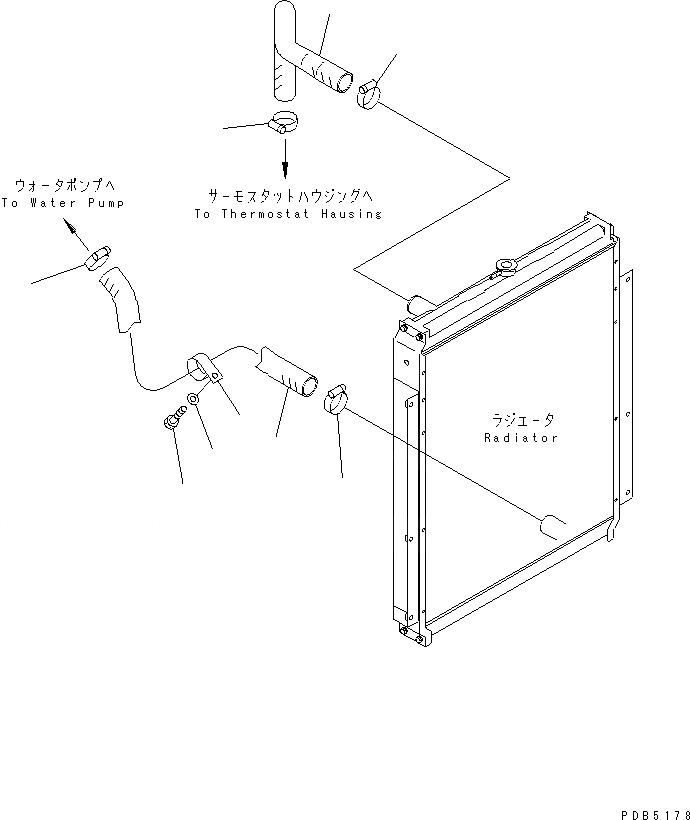 ウォータポンプへ
To Water Pump

サーモスタットハウジングへ
To Thermostat Hausing

ラジエータ
Radiator

PDB5178