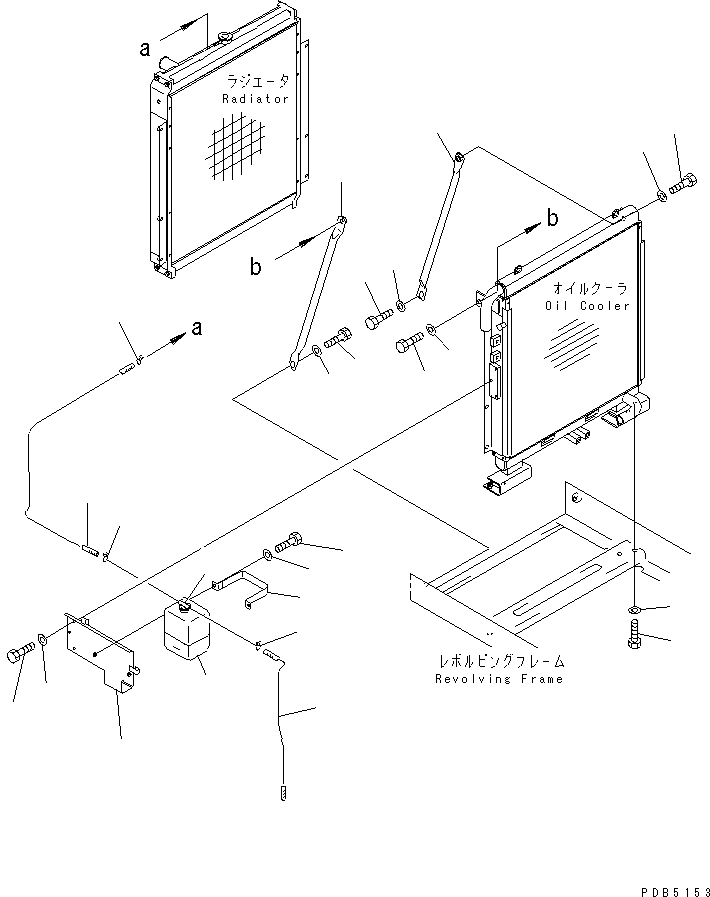 a
ラジエータ
Radiator
b
b
オイルクーラ
Oil Cooler
a
レボルビングフレーム
Revolving Frame
PDB5153