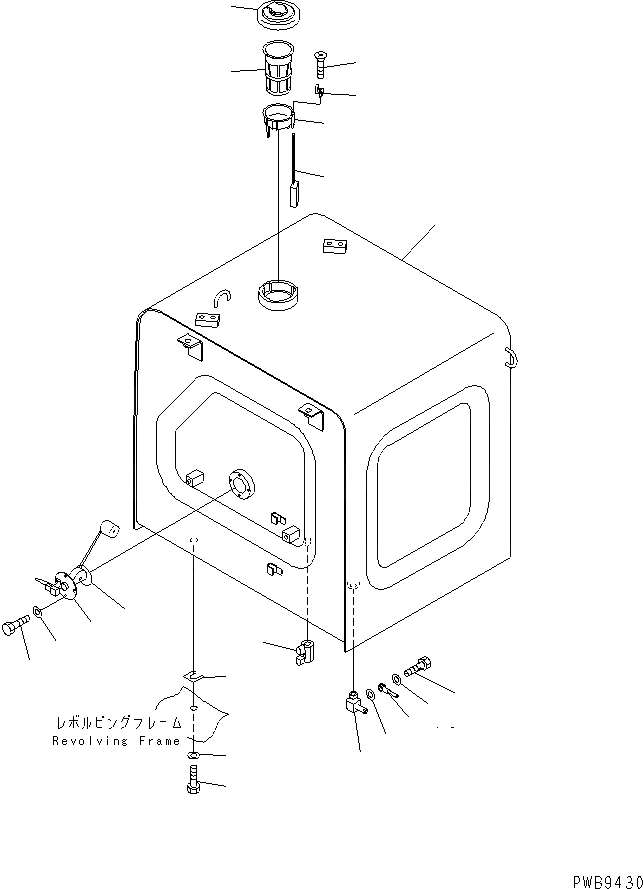 レボルビングフレーム
Revolving Frame

PWB9430