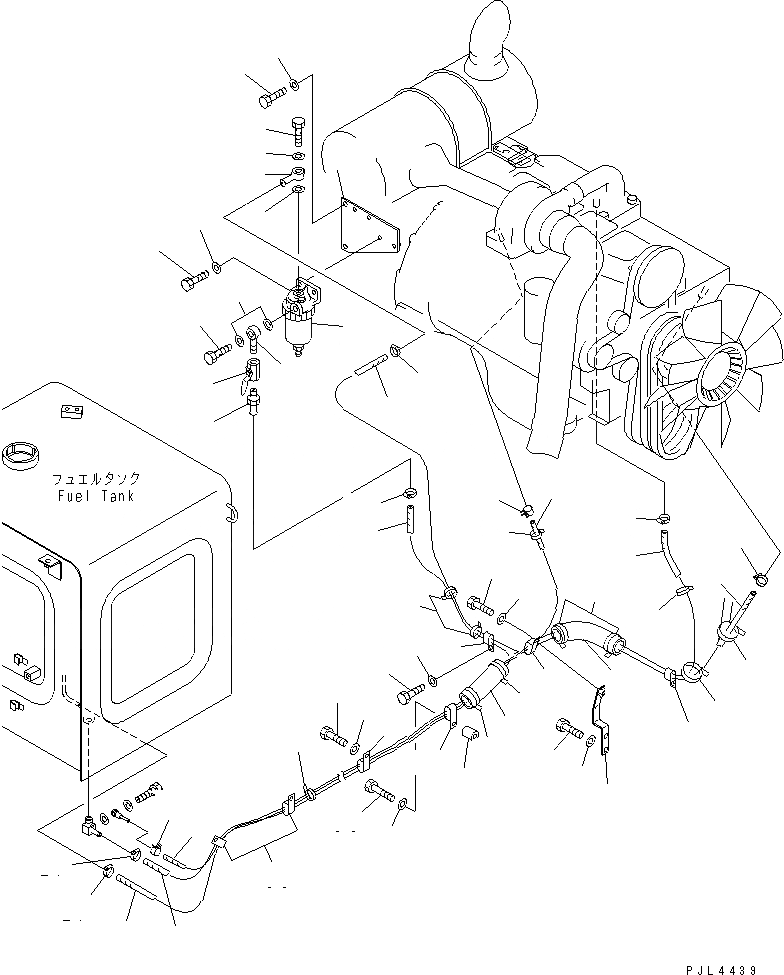 フュエルタンク
Fuel Tank

PJL4439