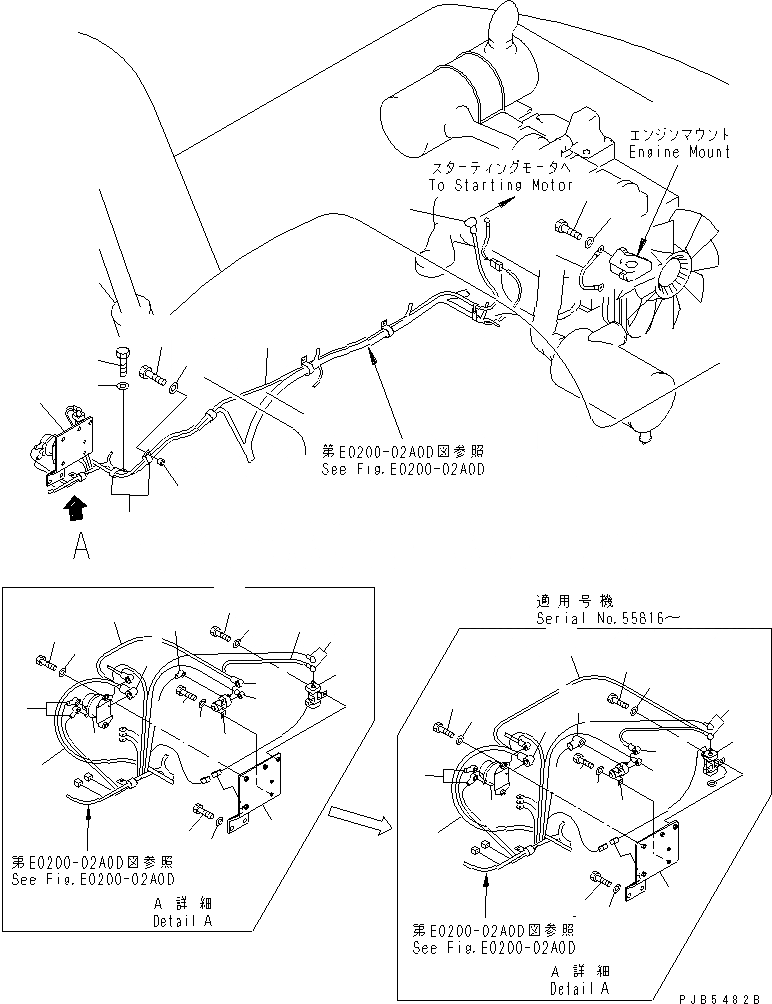 エンジンマウント
Engine Mount

スターティングモータへ
To Starting Motor

第E0200-02A0D図参照
See Fig.E0200-02A0D

A

適用号機
Serial No.55816～

第E0200-02A0D図参照
See Fig.E0200-02A0D

A 詳細
Detail A

第E0200-02A0D図参照
See Fig.E0200-02A0D

A 詳細
Detail A

PJB5482B