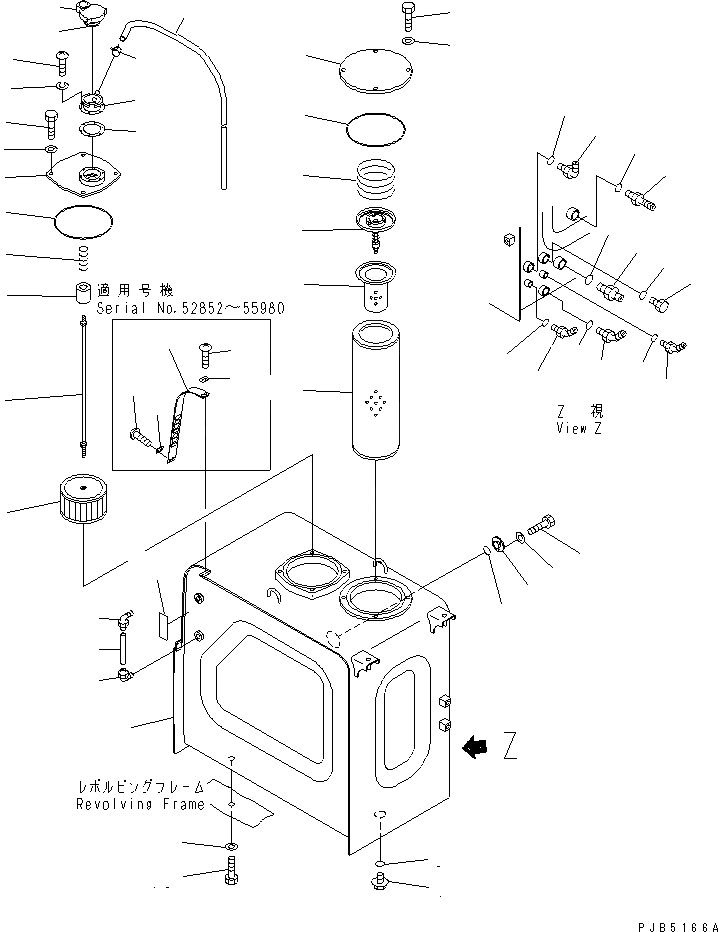 適用号機
Serial No.52852～55980

Z 視
View Z

Z

レボルビングフレーム
Revolving Frame

PJB5166A