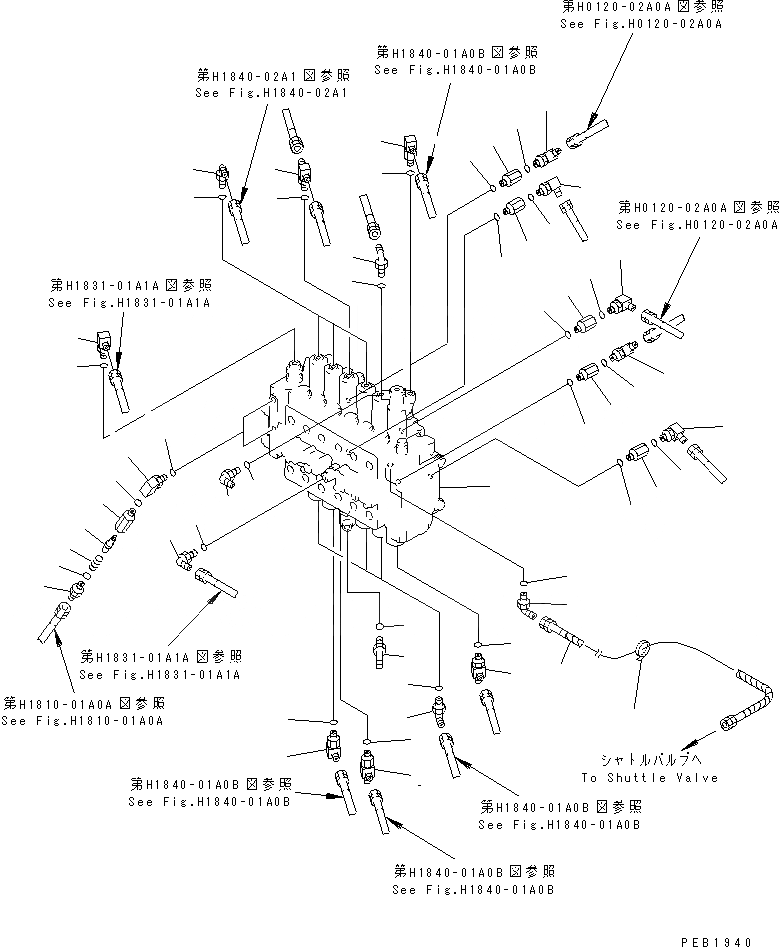 第H0120-02A0A図参照
See Fig.H0120-02A0A

第H1840-01A0B図参照
See Fig.H1840-01A0B

第H1840-02A1図参照
See Fig.H1840-02A1

第H0120-02A0A図参照
See Fig.H0120-02A0A

第H1831-01A1A図参照
See Fig.H1831-01A1A

第H1831-01A1A図参照
See Fig.H1831-01A1A

第H1810-01A0A図参照
See Fig.H1810-01A0A

シャトルバルブへ
To Shuttle Valve

第H1840-01A0B図参照
See Fig.H1840-01A0B

第H1840-01A0B図参照
See Fig.H1840-01A0B

第H1840-01A0B図参照
See Fig.H1840-01A0B

PEB1940