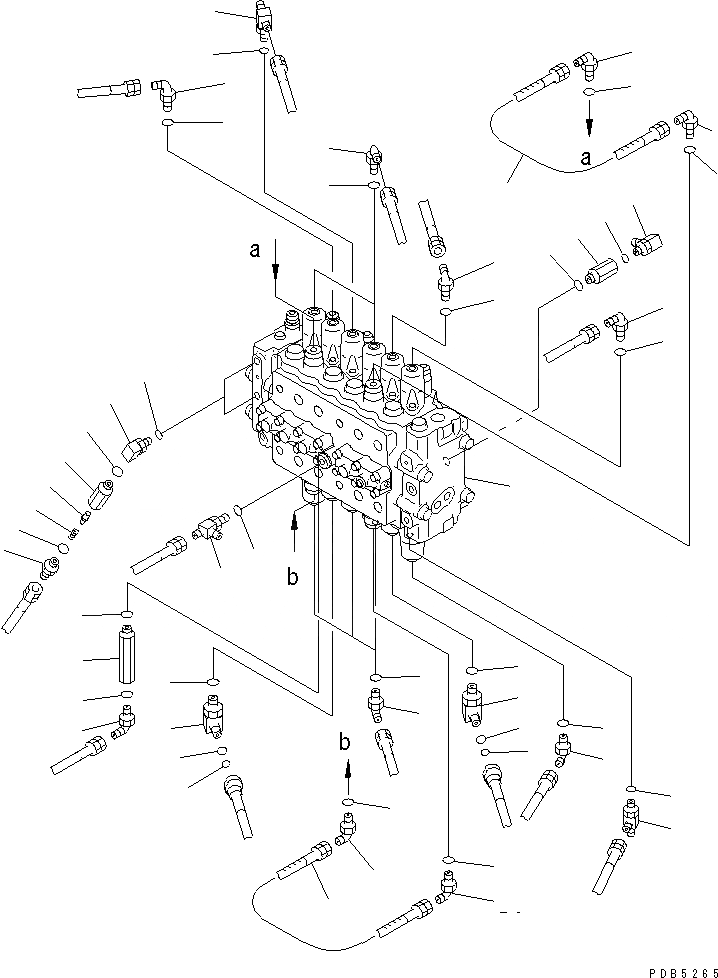 a

a

b

b

PDB5265