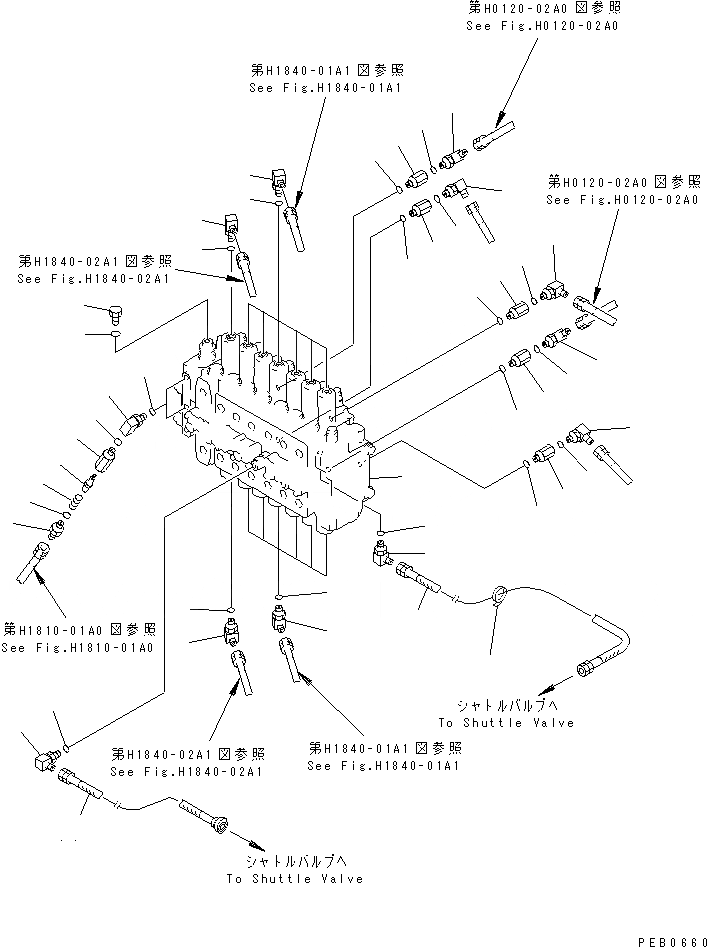 第H0120-02A0図参照
See Fig.H0120-02A0

第H1840-01A1図参照
See Fig.H1840-01A1

第H0120-02A0図参照
See Fig.H0120-02A0

第H1840-02A1図参照
See Fig.H1840-02A1

第H1810-01A0図参照
See Fig.H1810-01A0

シャトルバルブへ
To Shuttle Valve

第H1840-02A1図参照
See Fig.H1840-02A1

第H1840-01A1図参照
See Fig.H1840-01A1

シャトルバルブへ
To Shuttle Valve

PEB0660