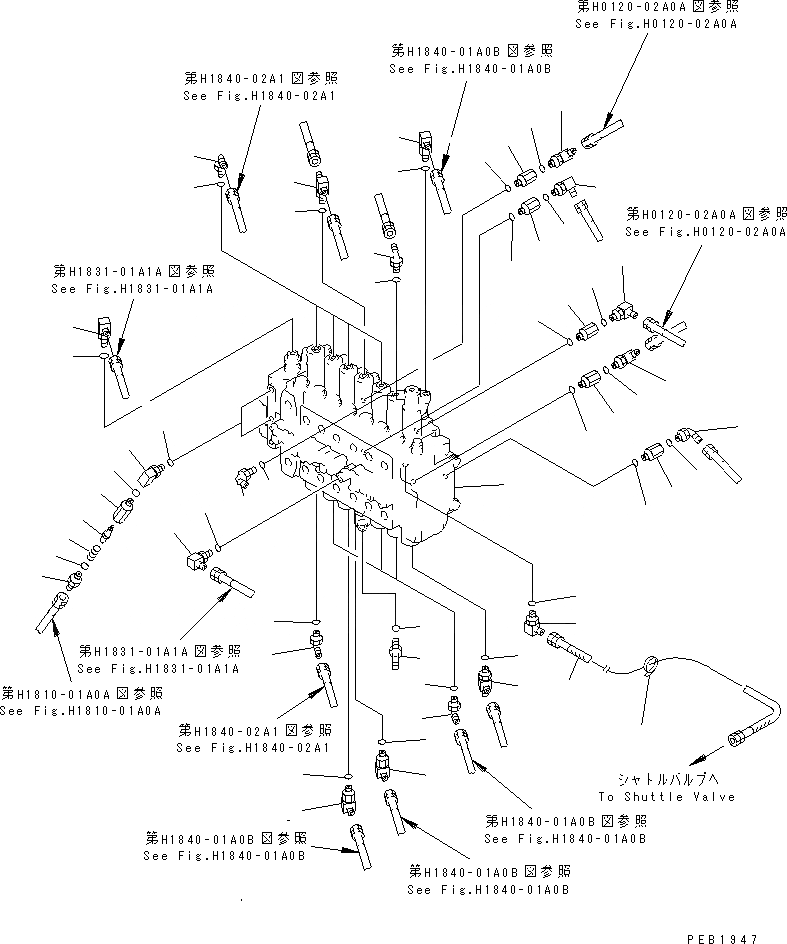 第H0120-02A0A図参照
See Fig.H0120-02A0A

第H1840-01A0B図参照
See Fig.H1840-01A0B

第H1840-02A1図参照
See Fig.H1840-02A1

第H0120-02A0A図参照
See Fig.H0120-02A0A

第H1831-01A1A図参照
See Fig.H1831-01A1A

第H1831-01A1A図参照
See Fig.H1831-01A1A

第H1810-01A0A図参照
See Fig.H1810-01A0A

第H1840-02A1図参照
See Fig.H1840-02A1

シャトルバルブへ
To Shuttle Valve

第H1840-01A0B図参照
See Fig.H1840-01A0B

第H1840-01A0B図参照
See Fig.H1840-01A0B

第H1840-01A0B図参照
See Fig.H1840-01A0B

PEB1947