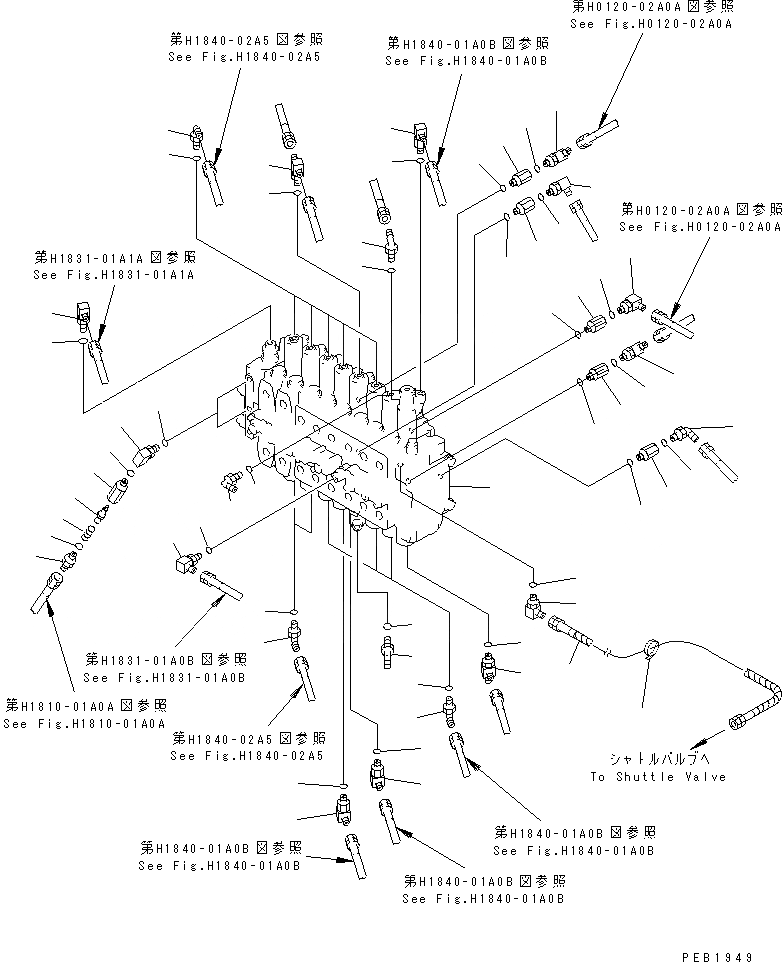 第H0120-02A0A図参照
See Fig.H0120-02A0A

第H1840-02A5図参照
See Fig.H1840-02A5

第H1840-01A0B図参照
See Fig.H1840-01A0B

第H0120-02A0A図参照
See Fig.H0120-02A0A

第H1831-01A1A図参照
See Fig.H1831-01A1A

第H1831-01A0B図参照
See Fig.H1831-01A0B

第H1810-01A0A図参照
See Fig.H1810-01A0A

第H1840-02A5図参照
See Fig.H1840-02A5

シャトルバルブへ
To Shuttle Valve

第H1840-01A0B図参照
See Fig.H1840-01A0B

第H1840-01A0B図参照
See Fig.H1840-01A0B

第H1840-01A0B図参照
See Fig.H1840-01A0B

PEB1949