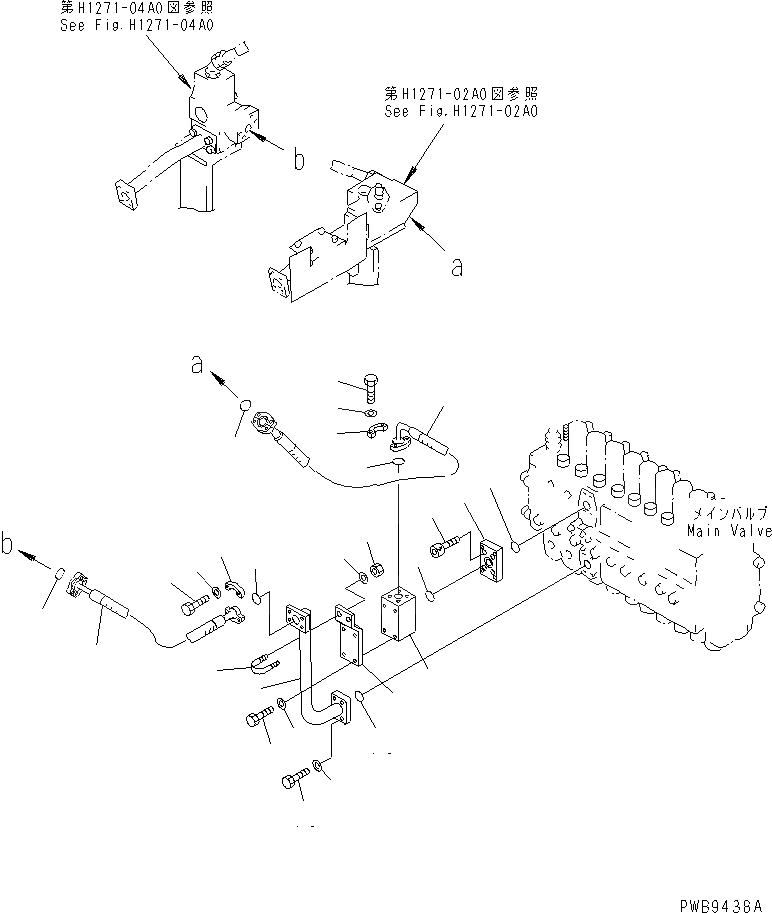 第H1271-04A0図参照
See Fig.H1271-04A0

b

第H1271-02A0図参照
See Fig.H1271-02A0

a

a

b

メインバルブ
Main Valve

PWB9438A