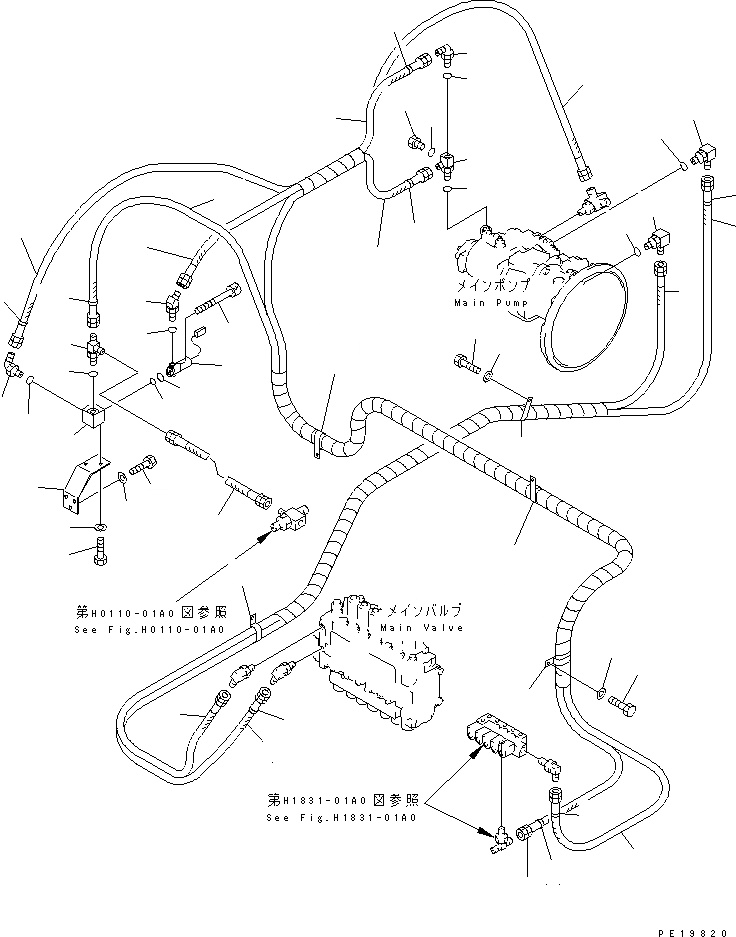 メインポンプ
Main Pump

第H0110-01A0図参照
See Fig.H0110-01A0

メインバルブ
Main Valve

第H1831-01A0図参照
See Fig.H1831-01A0

PE19820