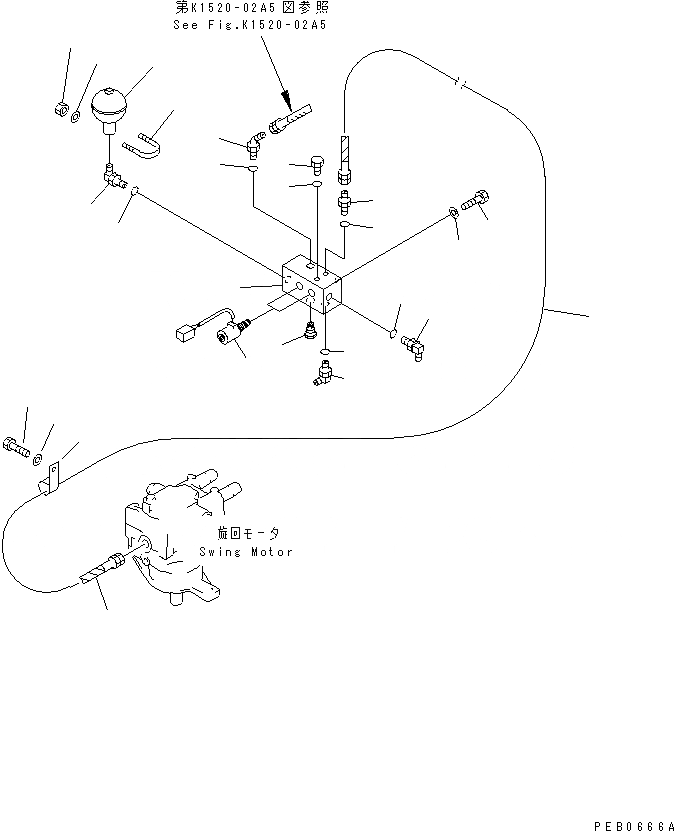 第K1520-02A5 図参照
See Fig.K1520-02A5

旋回モータ
Swing Motor

PEB0666A