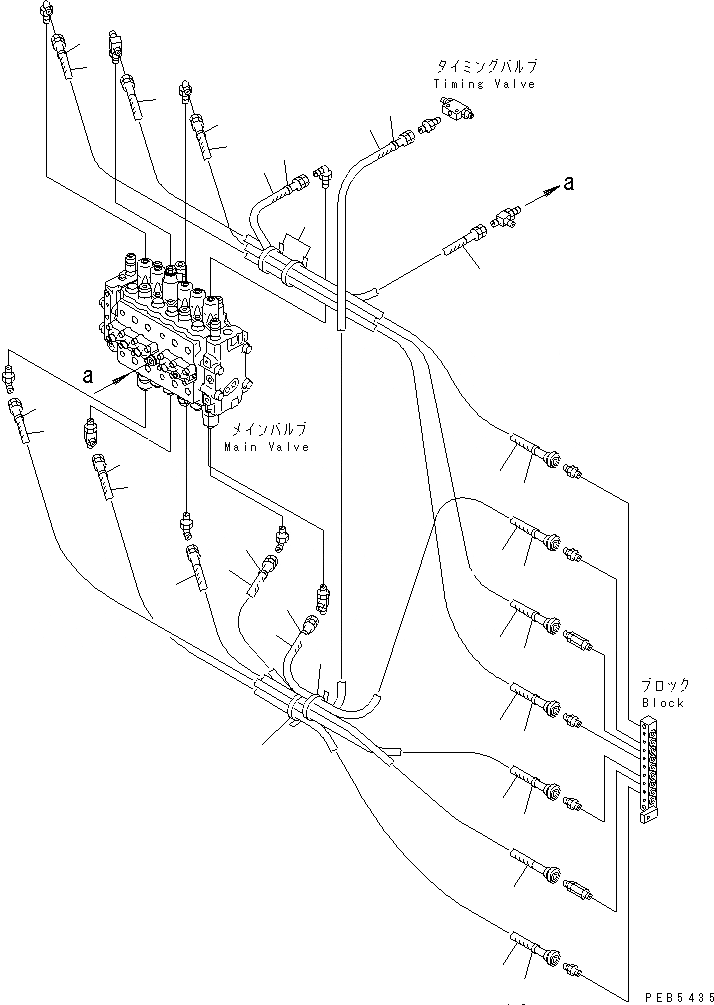 タイミングバルブ
Timing Valve

a

a

メインバルブ
Main Valve

ブロック
Block

PEB5435