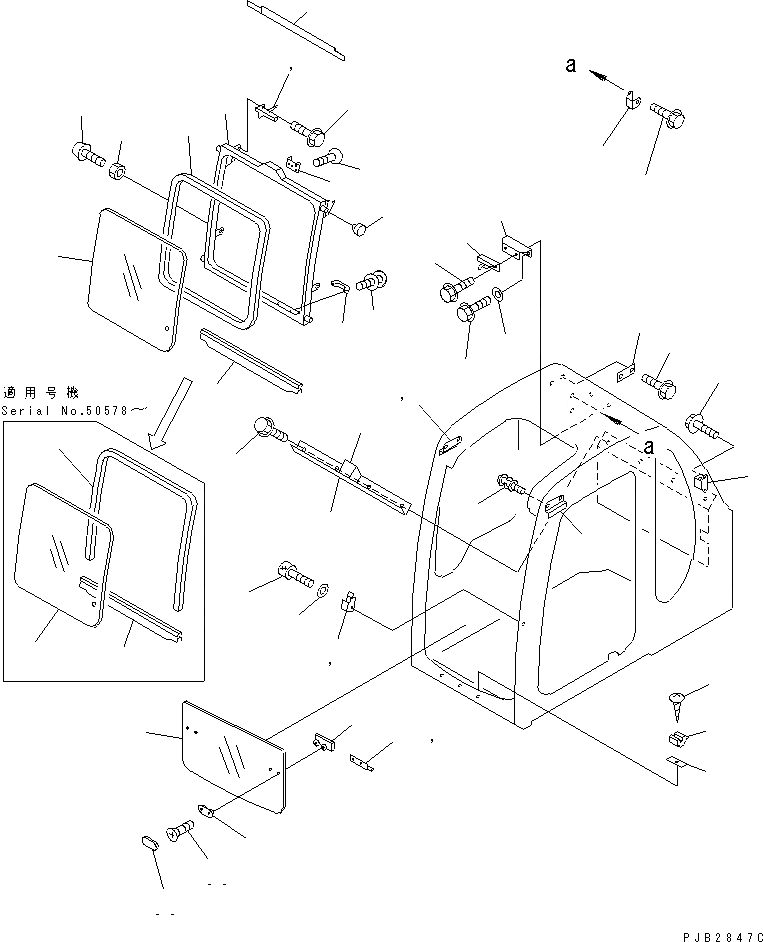 a

適用号機
Serial No.50578～

a

PJB2847C