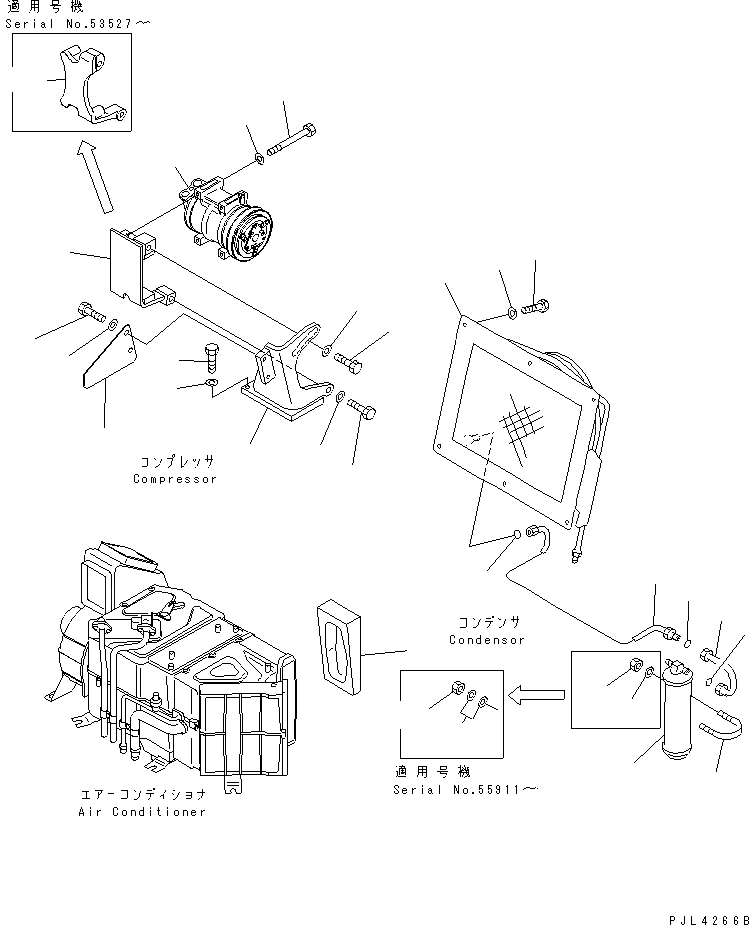 適用号機
Serial No.53527～

コンプレッサ
Compressor

コンデンサ
Condensor

エアーコンディショナ
Air Conditioner

適用号機
Serial No.55911～

PJL4266B