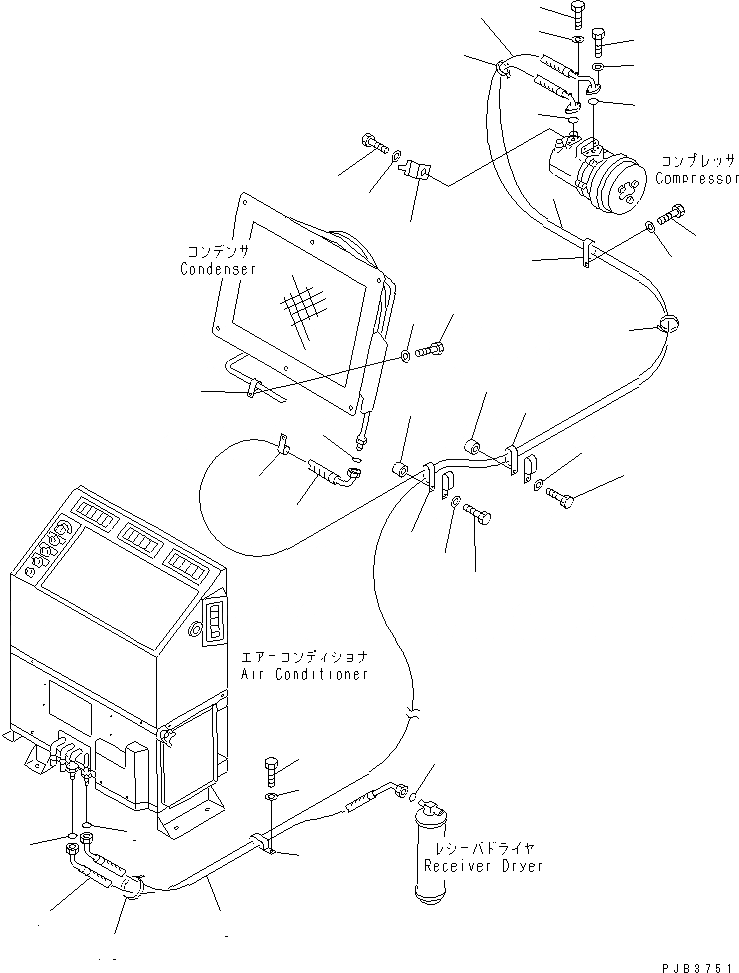 コンプレッサ
Compressor

コンデンサ
Condenser

エアーコンディショナ
Air Conditioner

レシーバドライヤ
Receiver Dryer

PJB3751