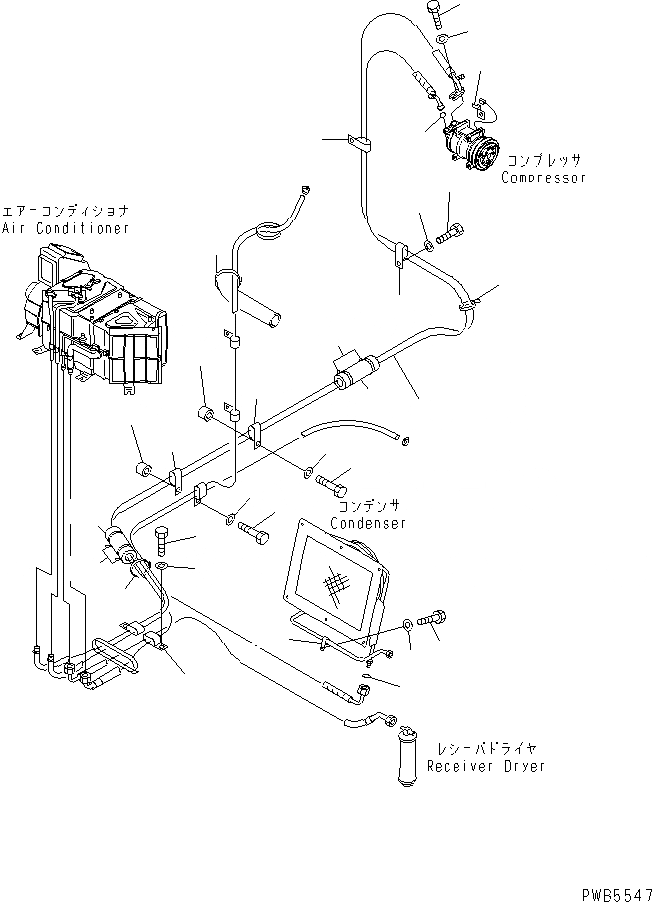 コンプレッサ
Compressor

エアーコンディショナ
Air Conditioner

コンデンサ
Condenser

レシーバドライヤ
Receiver Dryer

PWB5547