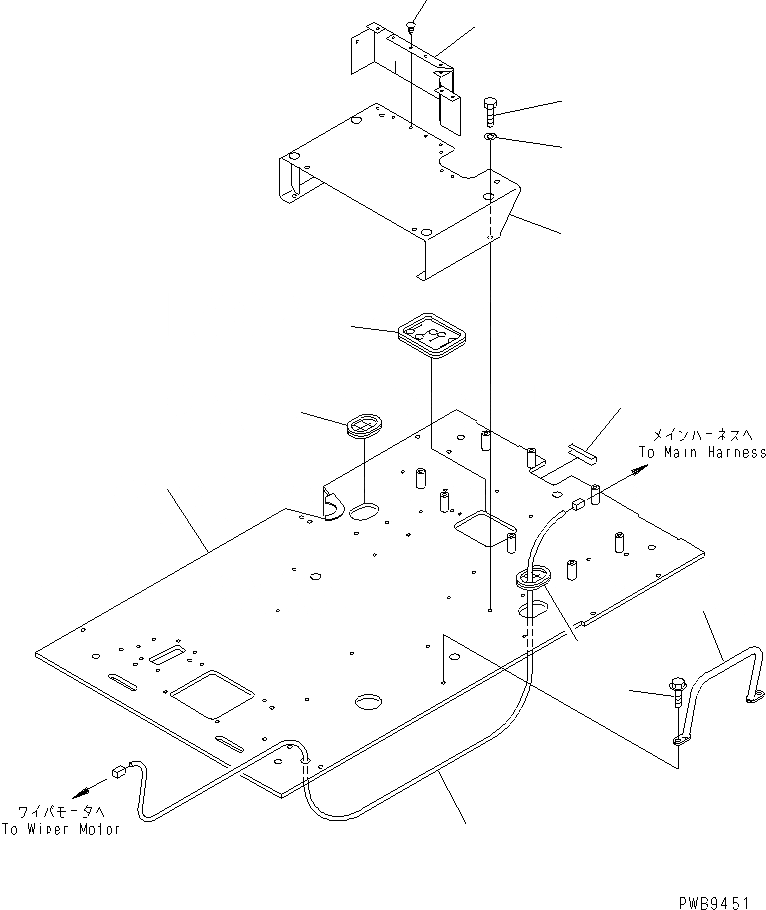 メインハーネスへ
To Main Harness

ワイパモータへ
To Wiper Motor

PWB9451