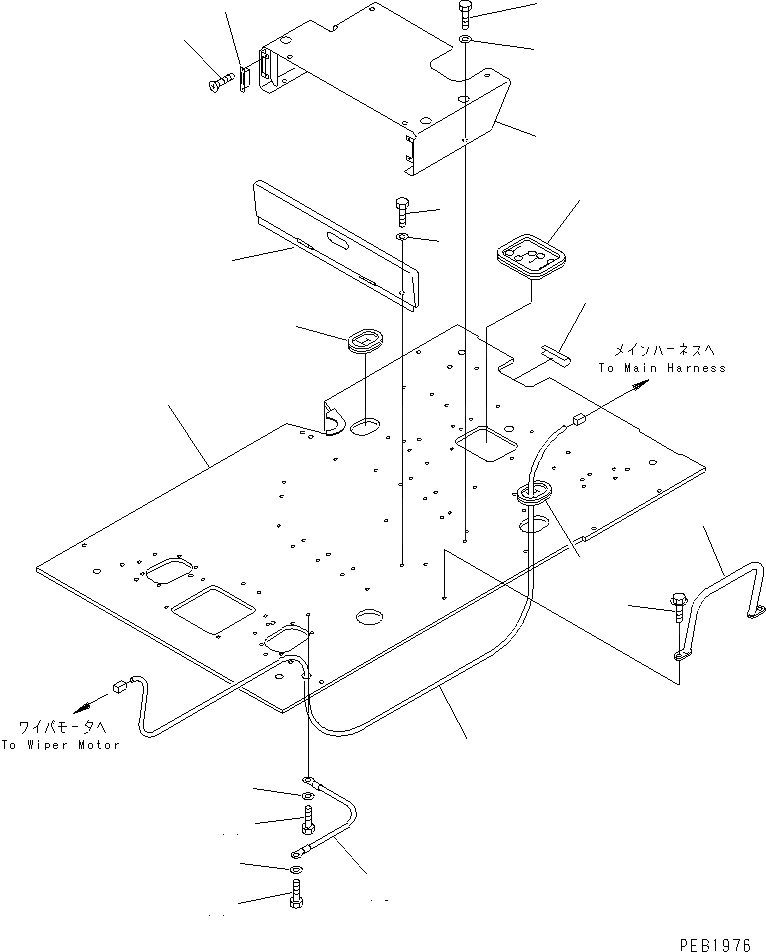 メインハーネスへ
To Main Harness

ワイパモータへ
To Wiper Motor

PEB1976