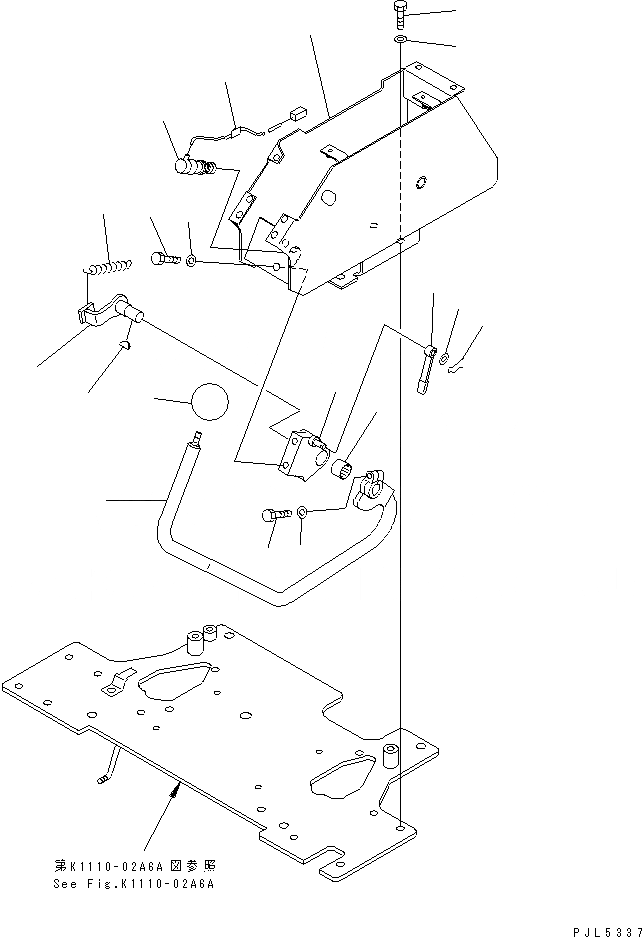 第K1110-02A6A 図参照
See Fig.K1110-02A6A

PJL5337