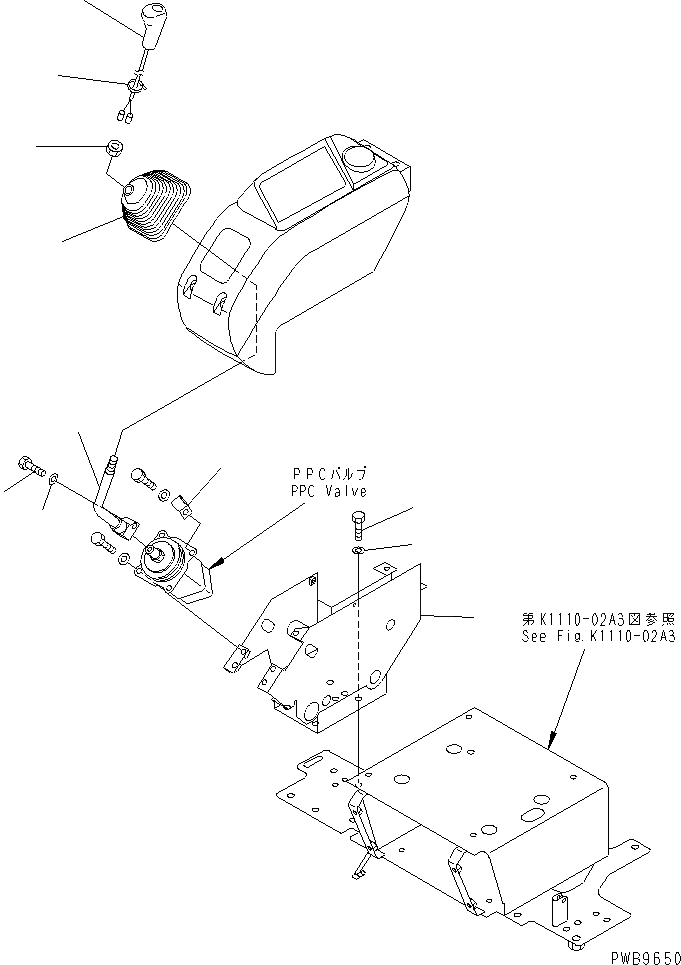 PPCバルブ
PPC Valve

第K1110-02A3図参照
See Fig.K1110-02A3

PWB9650