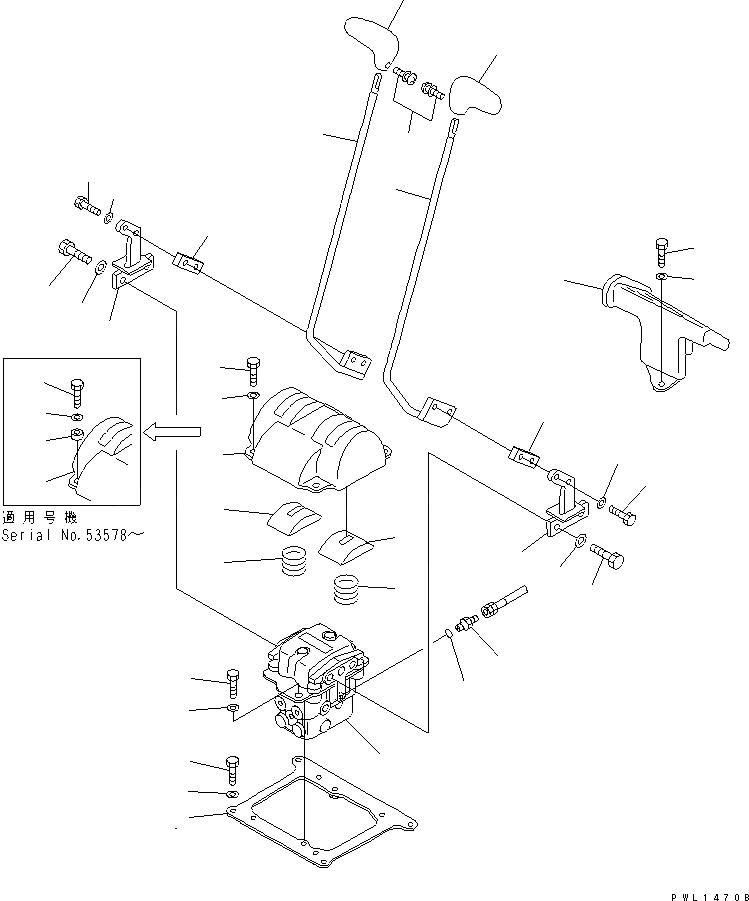 適用号機
Serial No.53578～

PWL1470B