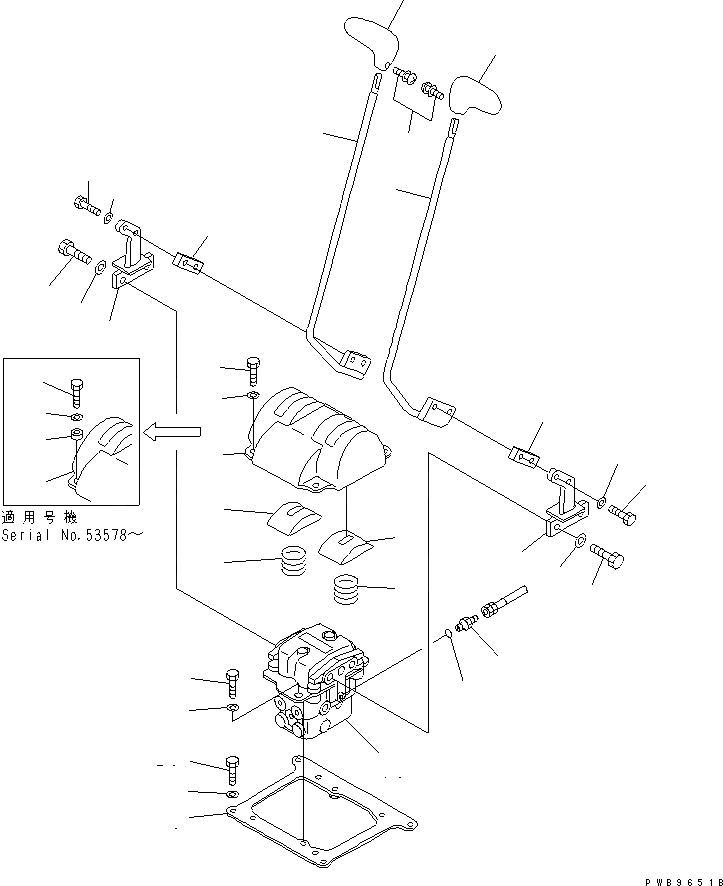 適用号機
Serial No.53578～

PWB9651B