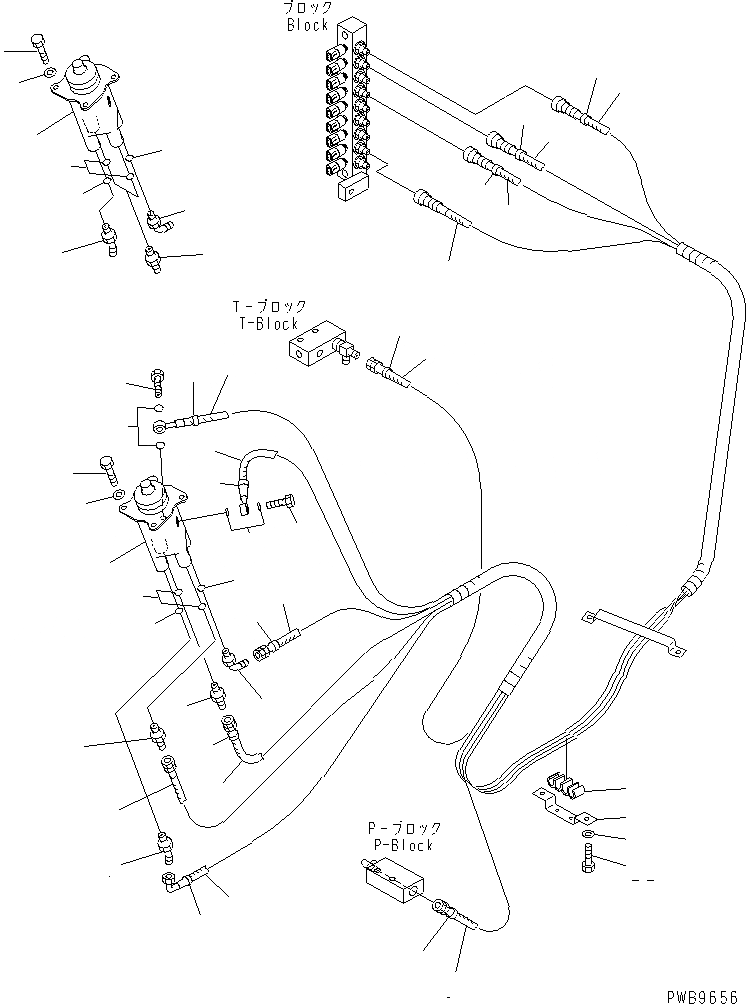 ブロック
Block

T-ブロック
T-Block

P-ブロック
P-Block

PWB9656