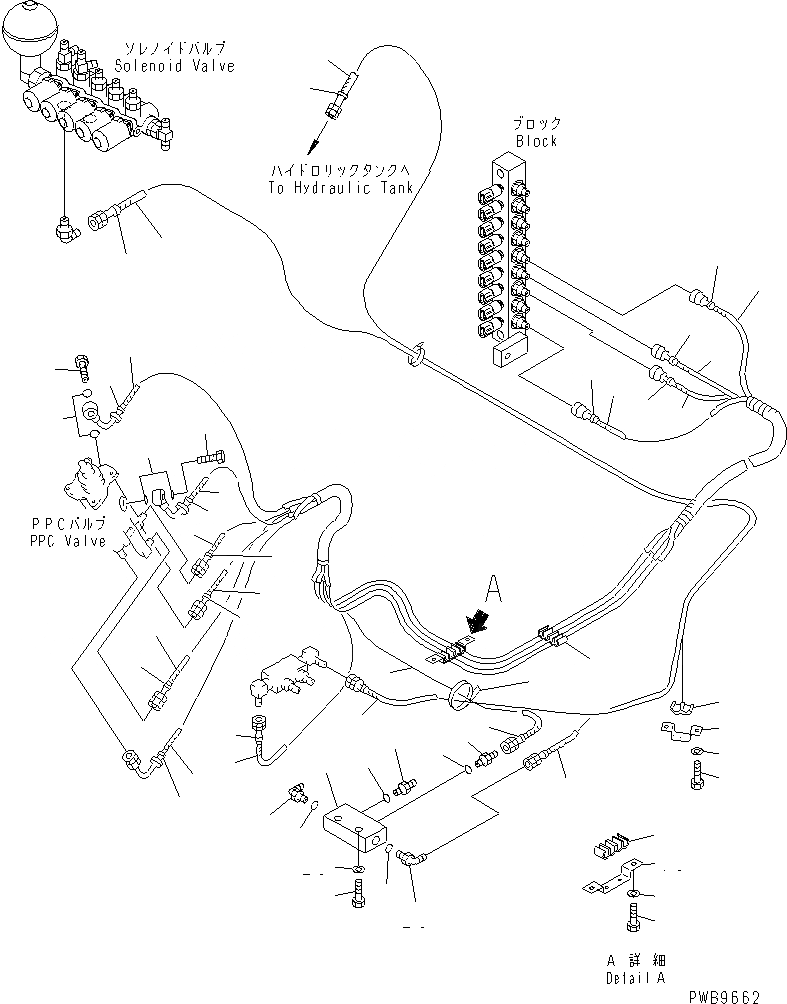 ソレノイドバルブ
Solenoid Valve

ハイドロリックタンクへ
To Hydraulic Tank

ブロック
Block

PPCバルブ
PPC Valve

A

A 詳細
Detail A

PWB9662