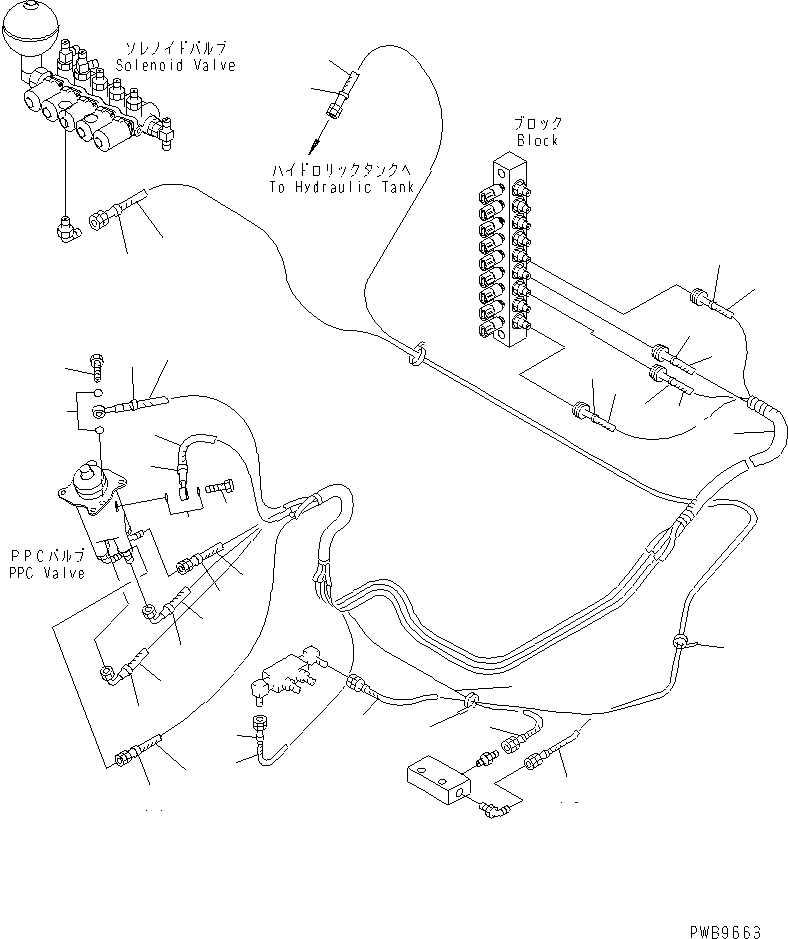 ソレノイドバルブ
Solenoid Valve

ハイドロリックタンクへ
To Hydraulic Tank

ブロック
Block

PPCバルブ
PPC Valve

PWB9663