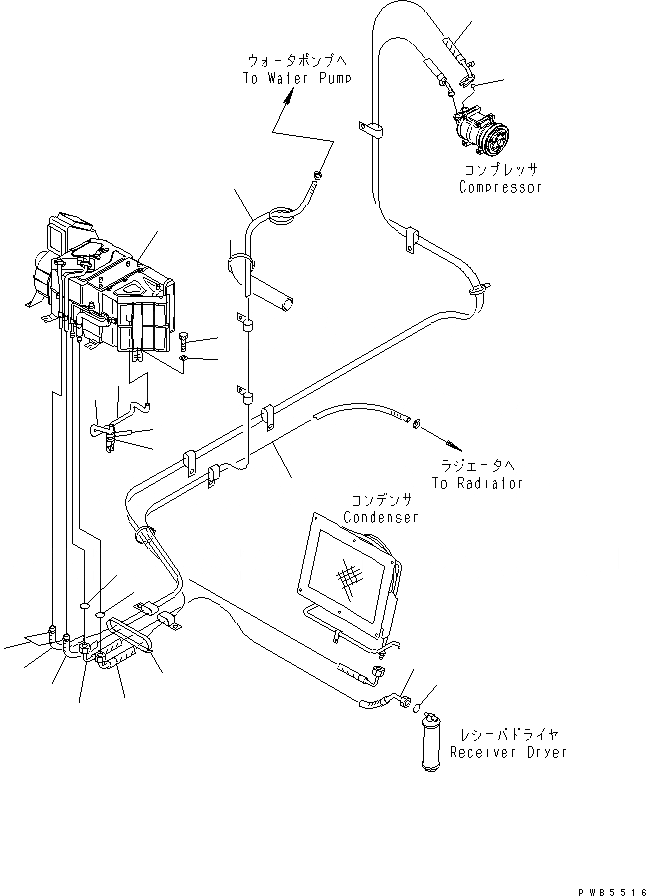 ウォータポンプへ
To Water Pump

コンプレッサ
Compressor

ラジエータへ
To Radiator

コンデンサ
Condenser

レシーバドライヤ
Receiver Dryer

PWB5516