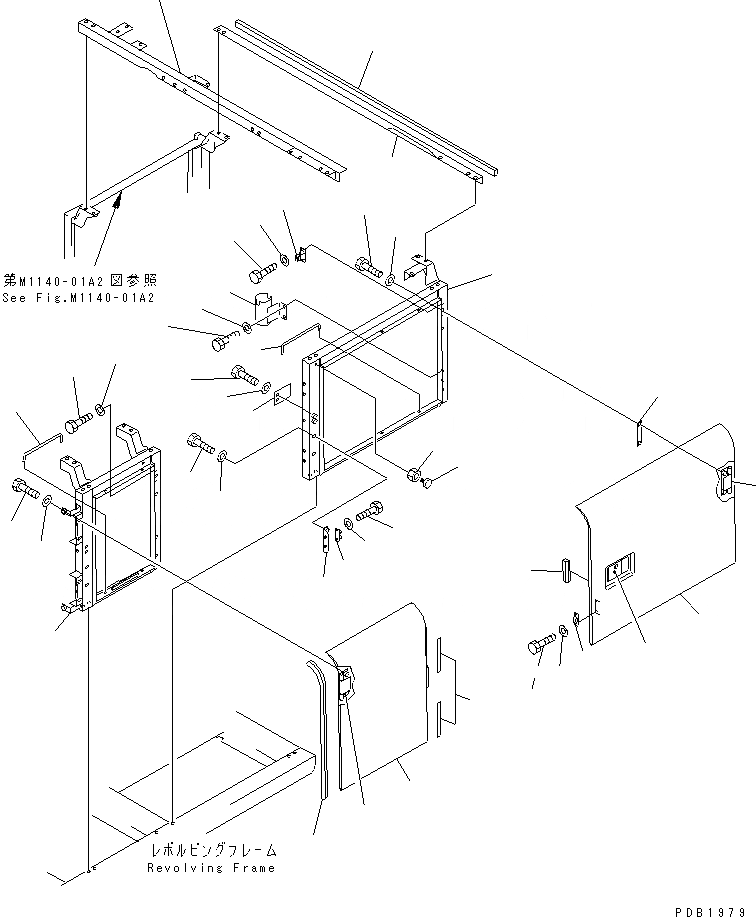 第M1140-01A2 図参照
See Fig.M1140-01A2

レボルビングフレーム
Revolving Frame

PDB1979