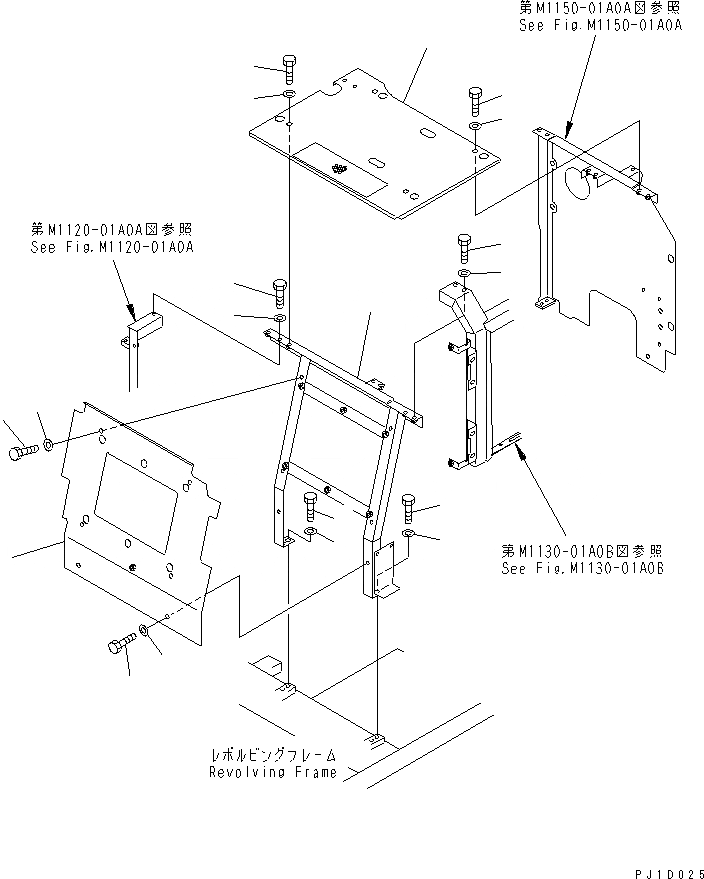 第M1150-01A0A図参照
See Fig.M1150-01A0A

第M1120-01A0A図参照
See Fig.M1120-01A0A

第M1130-01A0B図参照
See Fig.M1130-01A0B

レボルビングフレーム
Revolving Frame

PJ1D025