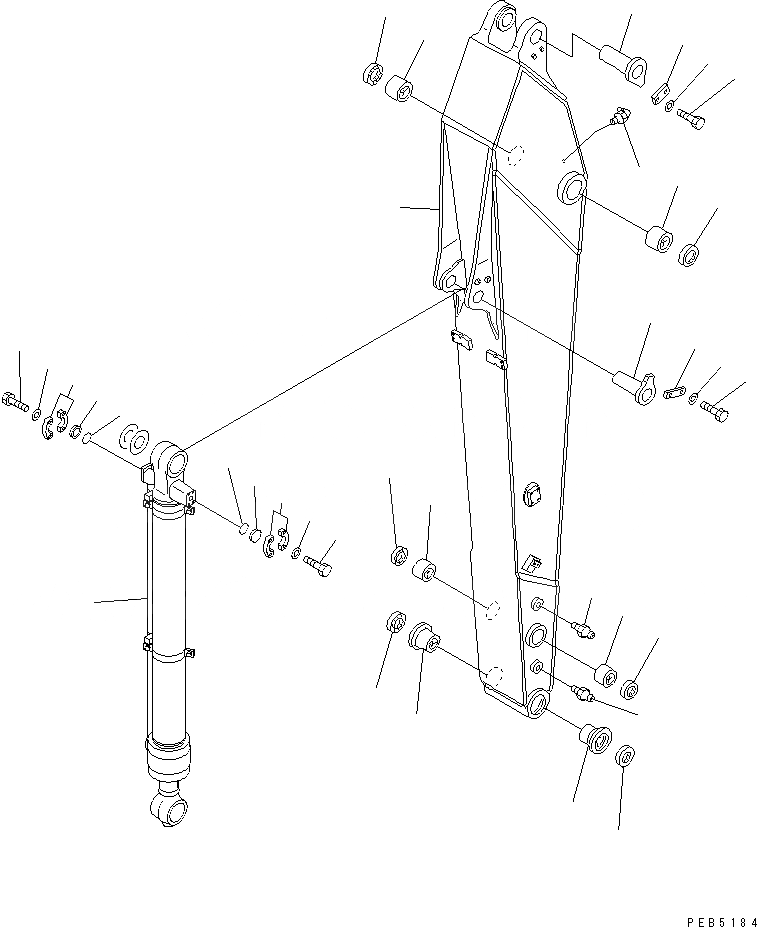 PEB5184